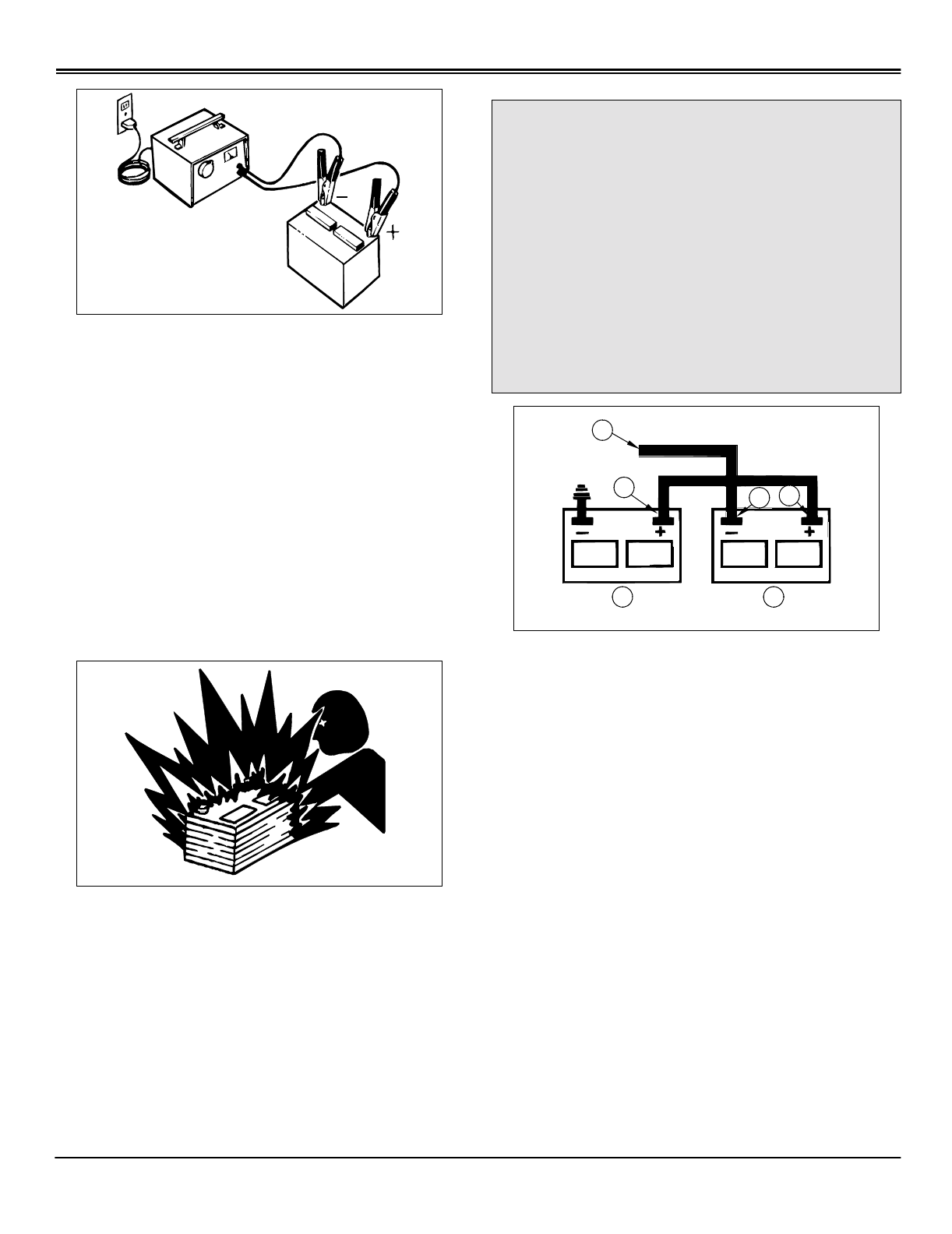 −

+

−

+

−

+