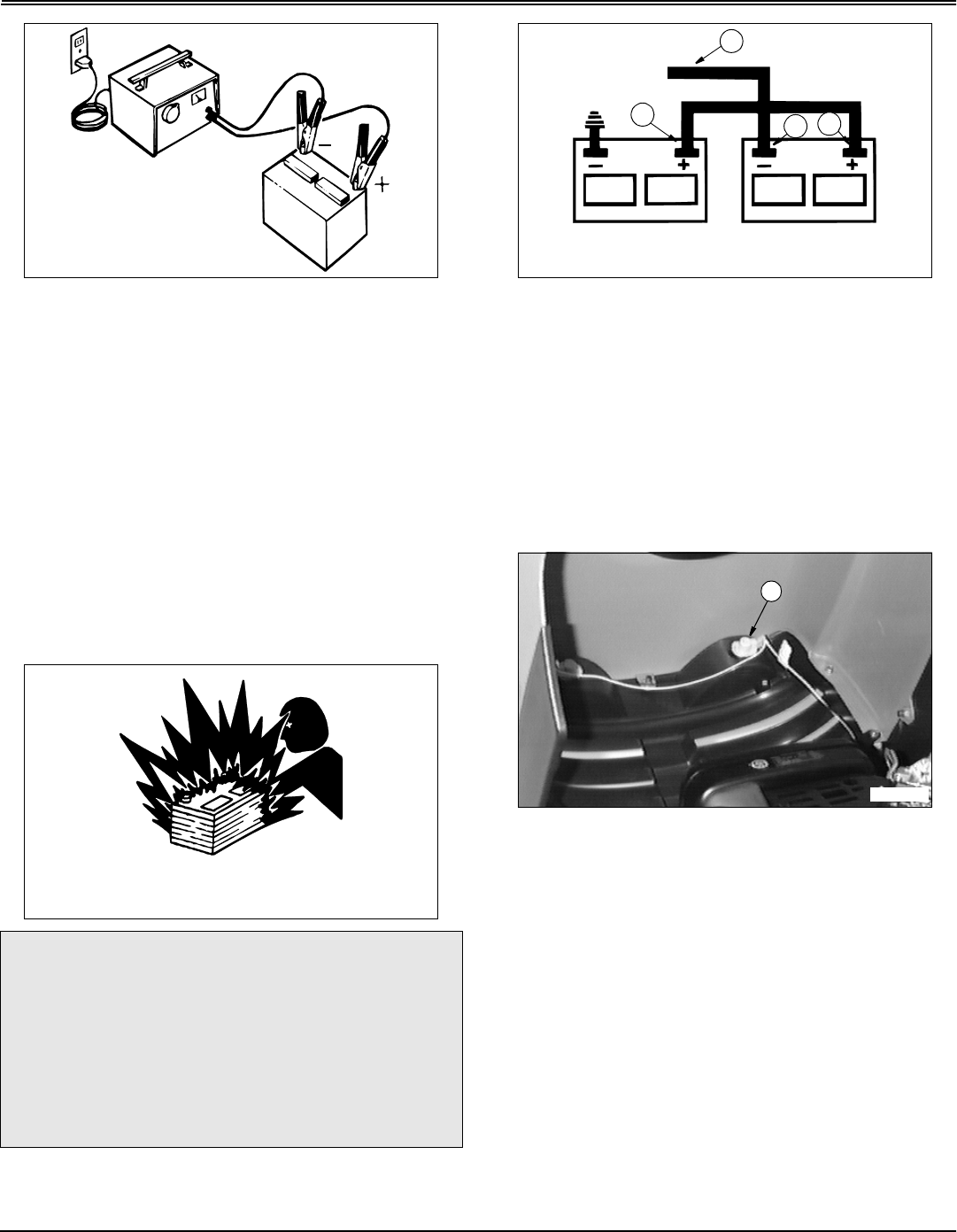 −

+

−

+

−

+