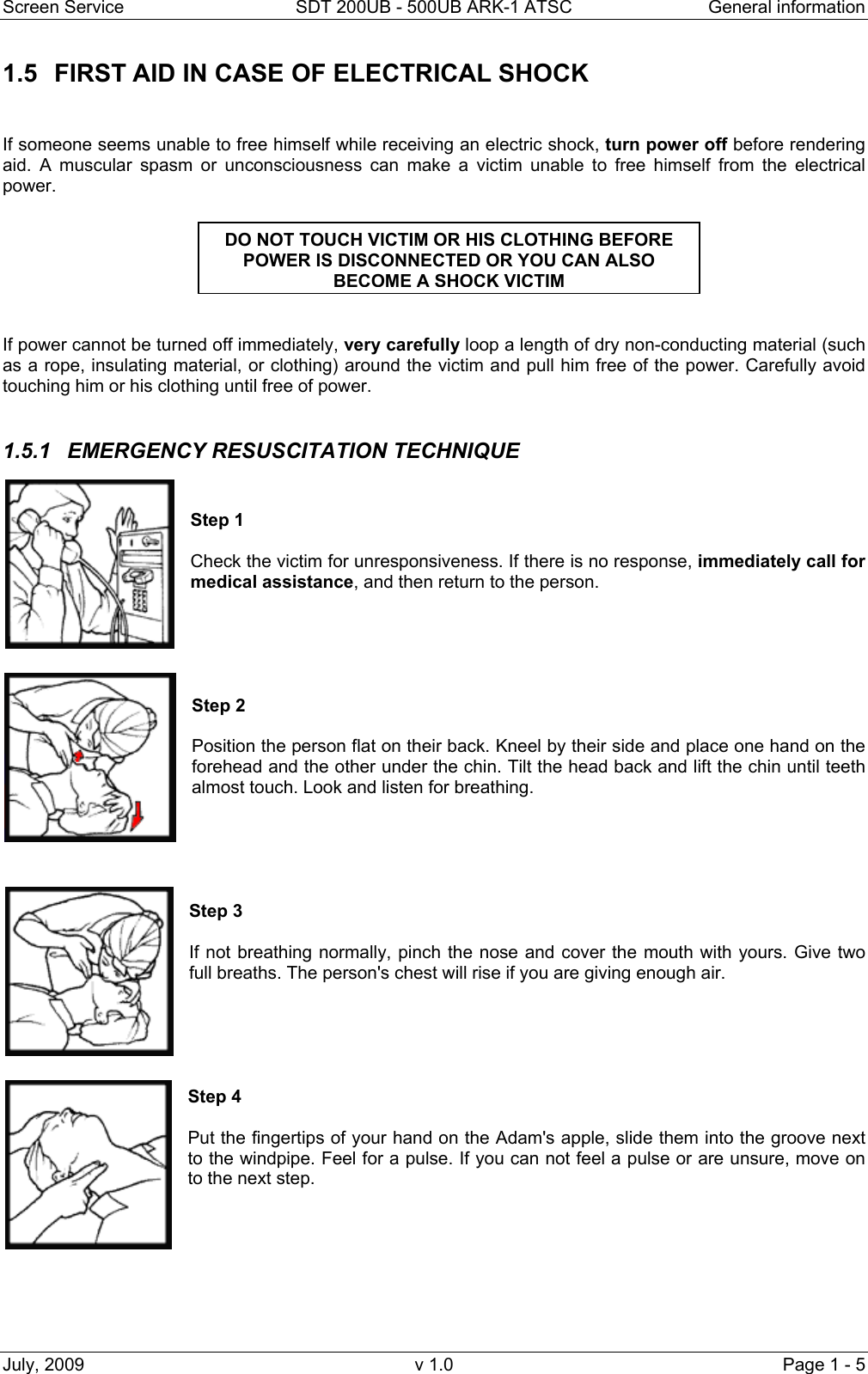 Screen Service SDT 200UB - 500UB ARK-1 ATSC General information

1.5 FIRST AID IN CASE OF ELECTRICAL SHOCK

If someone seems unable to free himself while receiving an electric shock, turn power off before rendering aid. A muscular spasm or unconsciousness can make a victim unable to free himself from the electrical power.

DO NOT TOUCH VICTIM OR HIS CLOTHING BEFORE POWER IS DISCONNECTED OR YOU CAN ALSO BECOME A SHOCK VICTIM

If power cannot be turned off immediately, very carefully loop a length of dry non-conducting material (such as a rope, insulating material, or clothing) around the victim and pull him free of the power. Carefully avoid touching him or his clothing until free of power.

1.5.1 EMERGENCY RESUSCITATION TECHNIQUE

Step 1

Check the victim for unresponsiveness. If there is no response, immediately call for medical assistance, and then return to the person.

Step 2

Position the person flat on their back. Kneel by their side and place one hand on the forehead and the other under the chin. Tilt the head back and lift the chin until teeth almost touch. Look and listen for breathing.

Step 3

If not breathing normally, pinch the nose and cover the mouth with yours. Give two full breaths. The person's chest will rise if you are giving enough air.

Step 4

Put the fingertips of your hand on the Adam's apple, slide them into the groove next to the windpipe. Feel for a pulse. If you can not feel a pulse or are unsure, move on to the next step.

July, 2009 v 1.0 Page 1 - 5