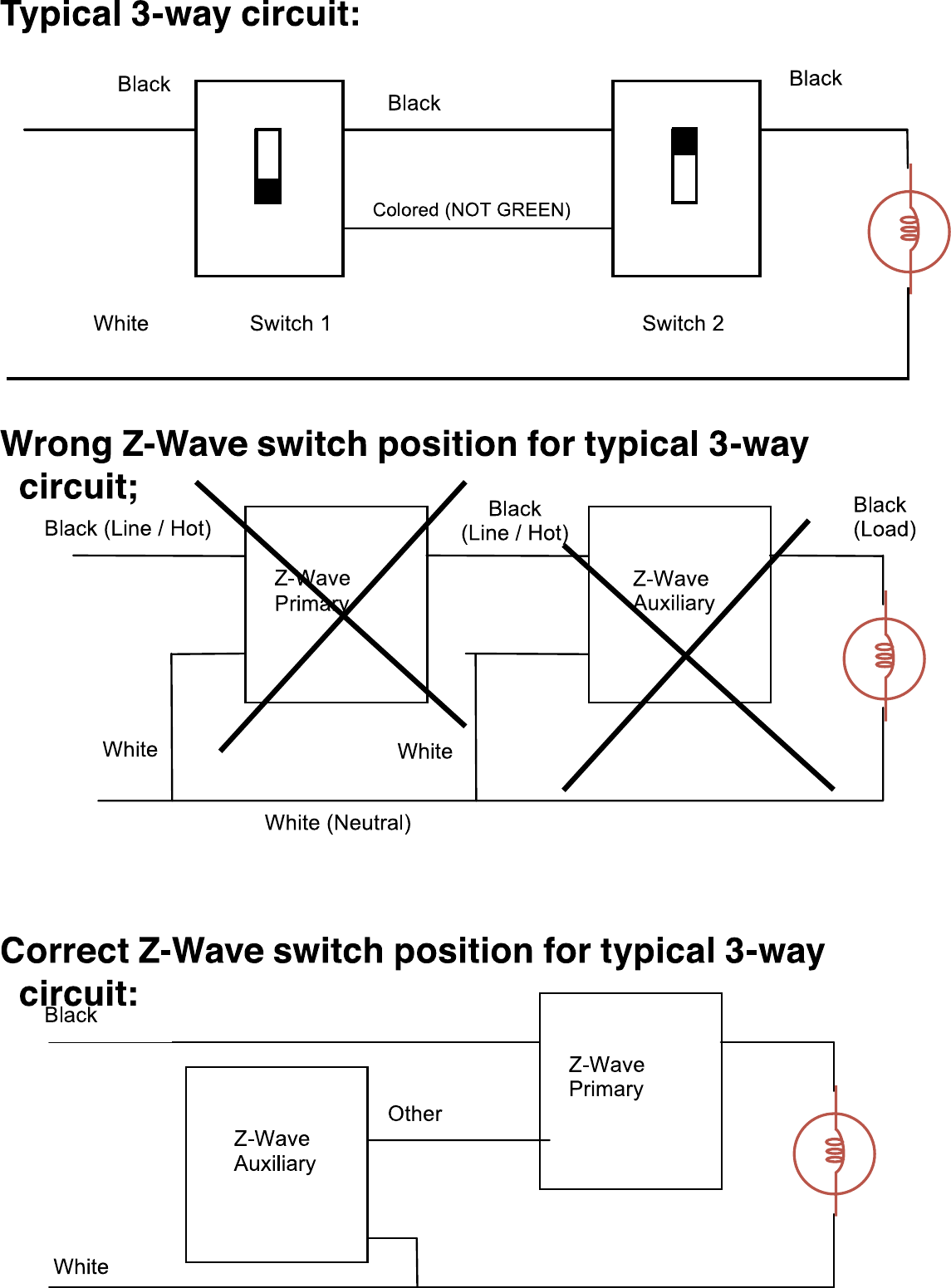 Typical 3-way circuit:

Black

Black

Black

Colored (NOT GREEN)

White

Switch 1

Switch 2

Wrong Z-Wave switch position for typical 3-way circuit;

Black (Line / Hot)

Black (Line / Hot)

Black (Load)

Z-Wave Primary

Z-Wave Auxiliary

White

White

White (Neutral)

Correct Z-Wave switch position for typical 3-way circuit:

Black

Z-Wave Primary

Other

Z-Wave Auxiliary

White