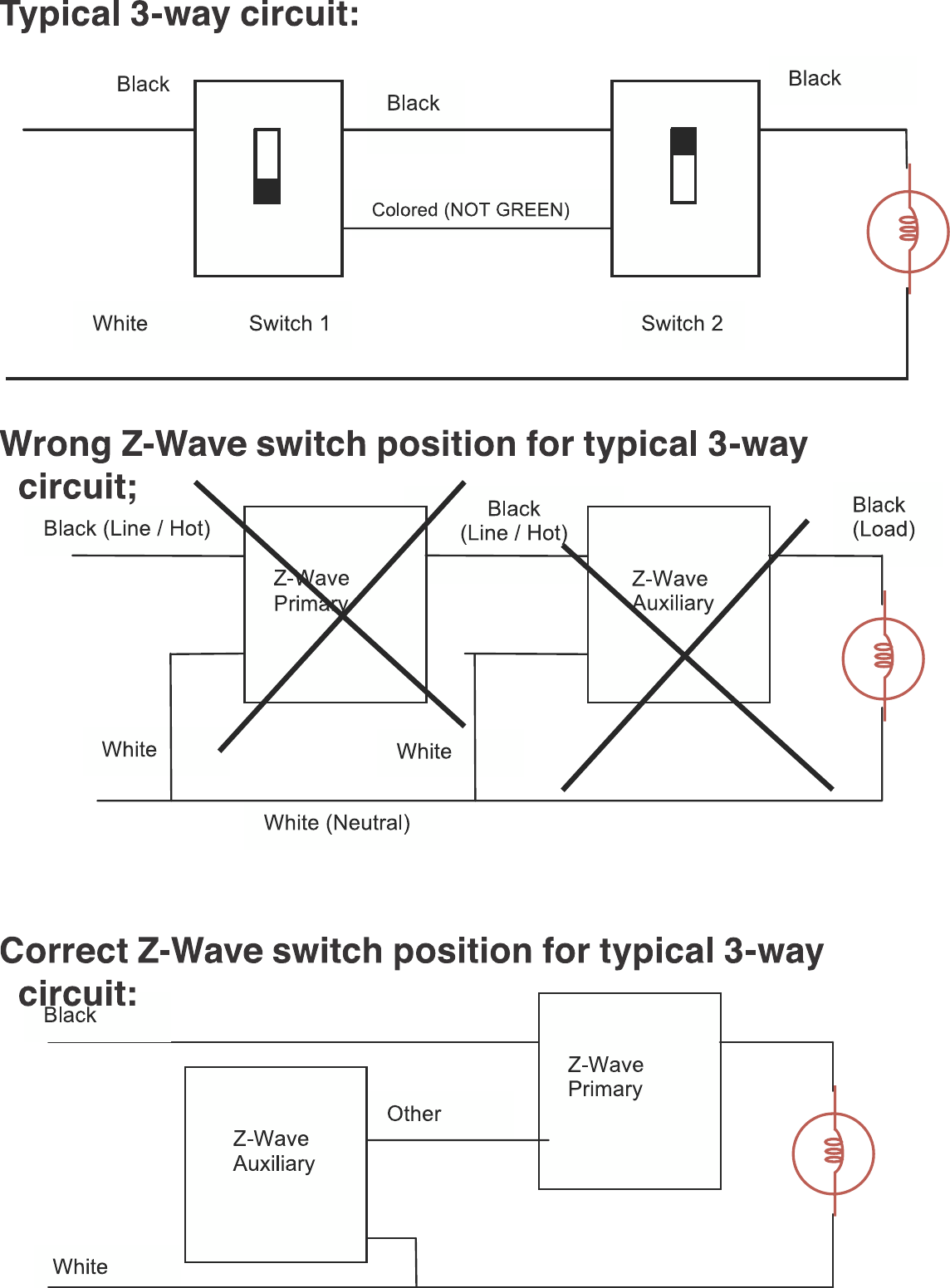 Typical 3-way circuit:

Black

Black

Black

Colored (NOT GREEN)

White

Switch 1

Switch 2

Wrong Z-Wave switch position for typical 3-way circuit;

Black (Line / Hot)

Black (Line / Hot)

Black (Load)

Z-Wave Primary

Z-Wave Auxiliary

White

White

White (Neutral)

Correct Z-Wave switch position for typical 3-way circuit:

Black

Z-Wave Primary

Other

Z-Wave Auxiliary

White