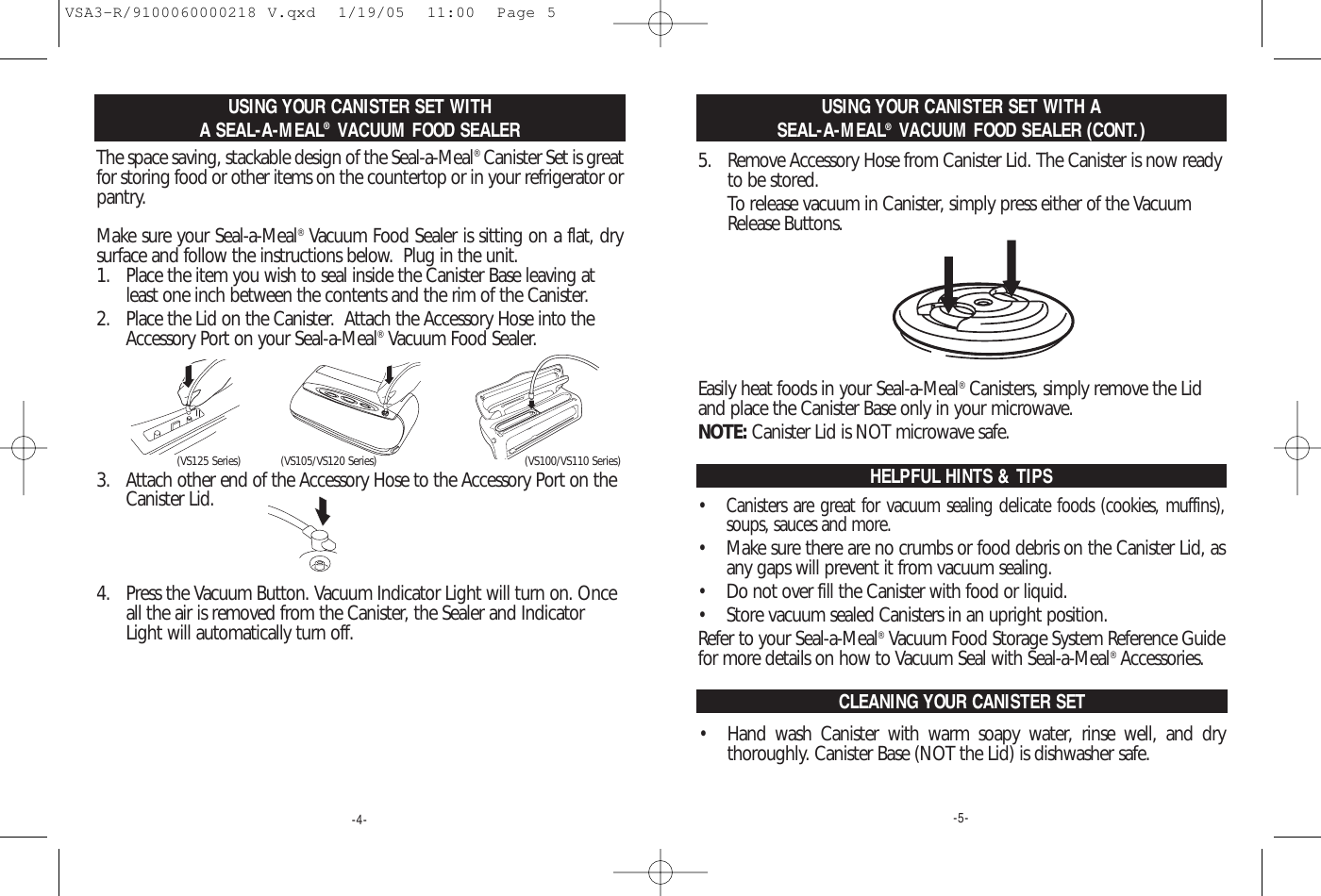 VSA3-R/9100060000218 V.qxd 1/19/05 11:00 Page 5

USING YOUR CANISTER SET WITH
A SEAL-A-MEAL® VACUUM FOOD SEALER

The space saving, stackable design of the Seal-a-Meal® Canister Set is great for storing food or other items on the countertop or in your refrigerator or pantry.

Make sure your Seal-a-Meal® Vacuum Food Sealer is sitting on a flat, dry surface and follow the instructions below. Plug in the unit.

1. Place the item you wish to seal inside the Canister Base leaving at least one inch between the contents and the rim of the Canister.

2. Place the Lid on the Canister. Attach the Accessory Hose into the Accessory Port on your Seal-a-Meal® Vacuum Food Sealer.

(VS125 Series) (VS105/VS120 Series) (VS100/VS110 Series)

3. Attach other end of the Accessory Hose to the Accessory Port on the Canister Lid.

4. Press the Vacuum Button. Vacuum Indicator Light will turn on. Once all the air is removed from the Canister, the Sealer and Indicator Light will automatically turn off.

-4-

USING YOUR CANISTER SET WITH A
SEAL-A-MEAL® VACUUM FOOD SEALER (CONT.)

5. Remove Accessory Hose from Canister Lid. The Canister is now ready to be stored.

To release vacuum in Canister, simply press either of the Vacuum Release Buttons.

Easily heat foods in your Seal-a-Meal® Canisters, simply remove the Lid and place the Canister Base only in your microwave.

NOTE: Canister Lid is NOT microwave safe.

HELPFUL HINTS & TIPS

• Canisters are great for vacuum sealing delicate foods (cookies, muffins), soups, sauces and more.
• Make sure there are no crumbs or food debris on the Canister Lid, as any gaps will prevent it from vacuum sealing.
• Do not over fill the Canister with food or liquid.
• Store vacuum sealed Canisters in an upright position.

Refer to your Seal-a-Meal® Vacuum Food Storage System Reference Guide for more details on how to Vacuum Seal with Seal-a-Meal® Accessories.

CLEANING YOUR CANISTER SET

• Hand wash Canister with warm soapy water, rinse well, and dry thoroughly. Canister Base (NOT the Lid) is dishwasher safe.

-5-