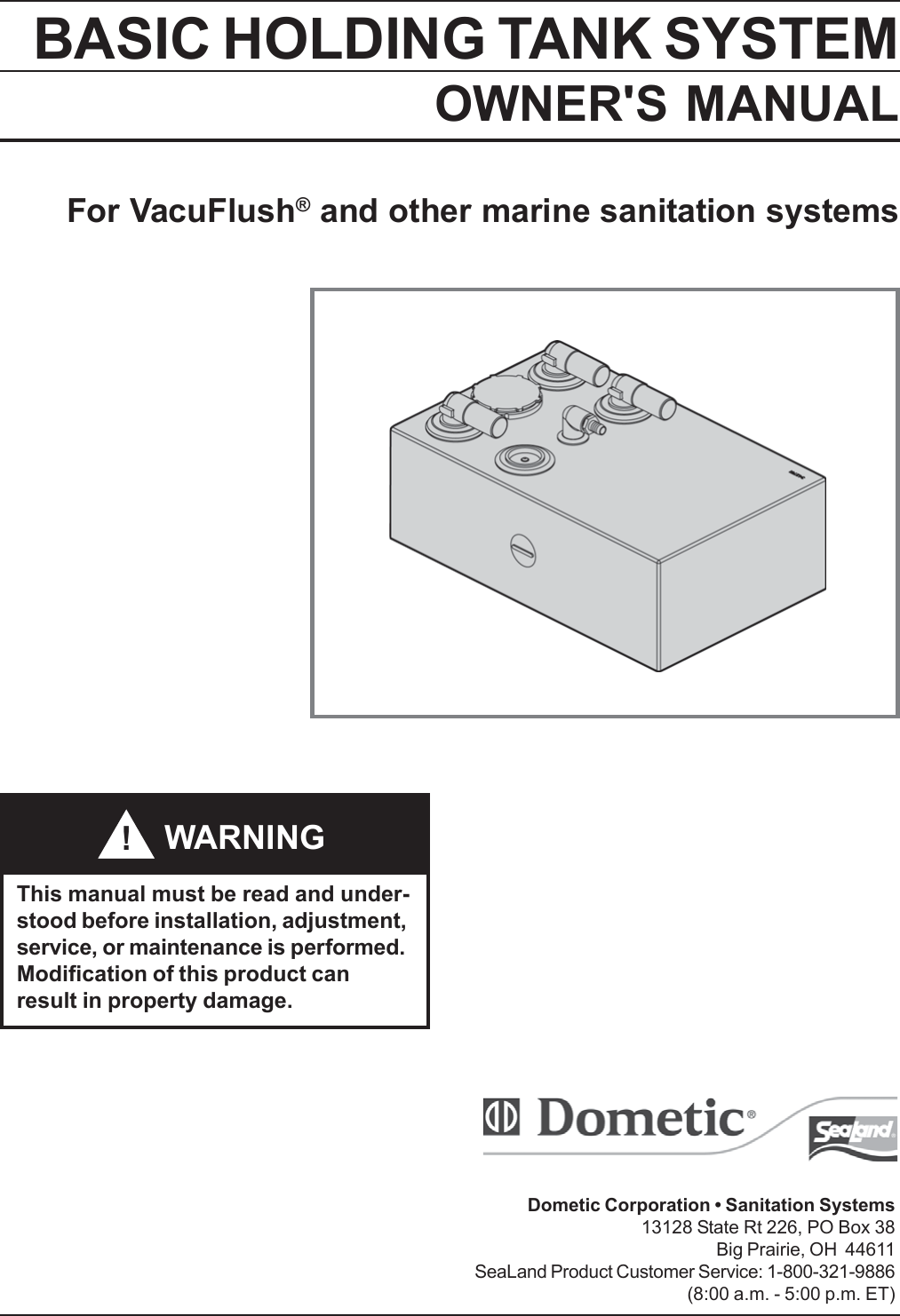 BASIC HOLDING TANK SYSTEM

OWNER'S MANUAL

For VacuFlush® and other marine sanitation systems

! WARNING

This manual must be read and understood before installation, adjustment, service, or maintenance is performed. Modification of this product can result in property damage.

Dometic®

SeaLand

Dometic Corporation • Sanitation Systems
13128 State Rt 226, PO Box 38
Big Prairie, OH 44611
SeaLand Product Customer Service: 1-800-321-9886
(8:00 a.m. - 5:00 p.m. ET)