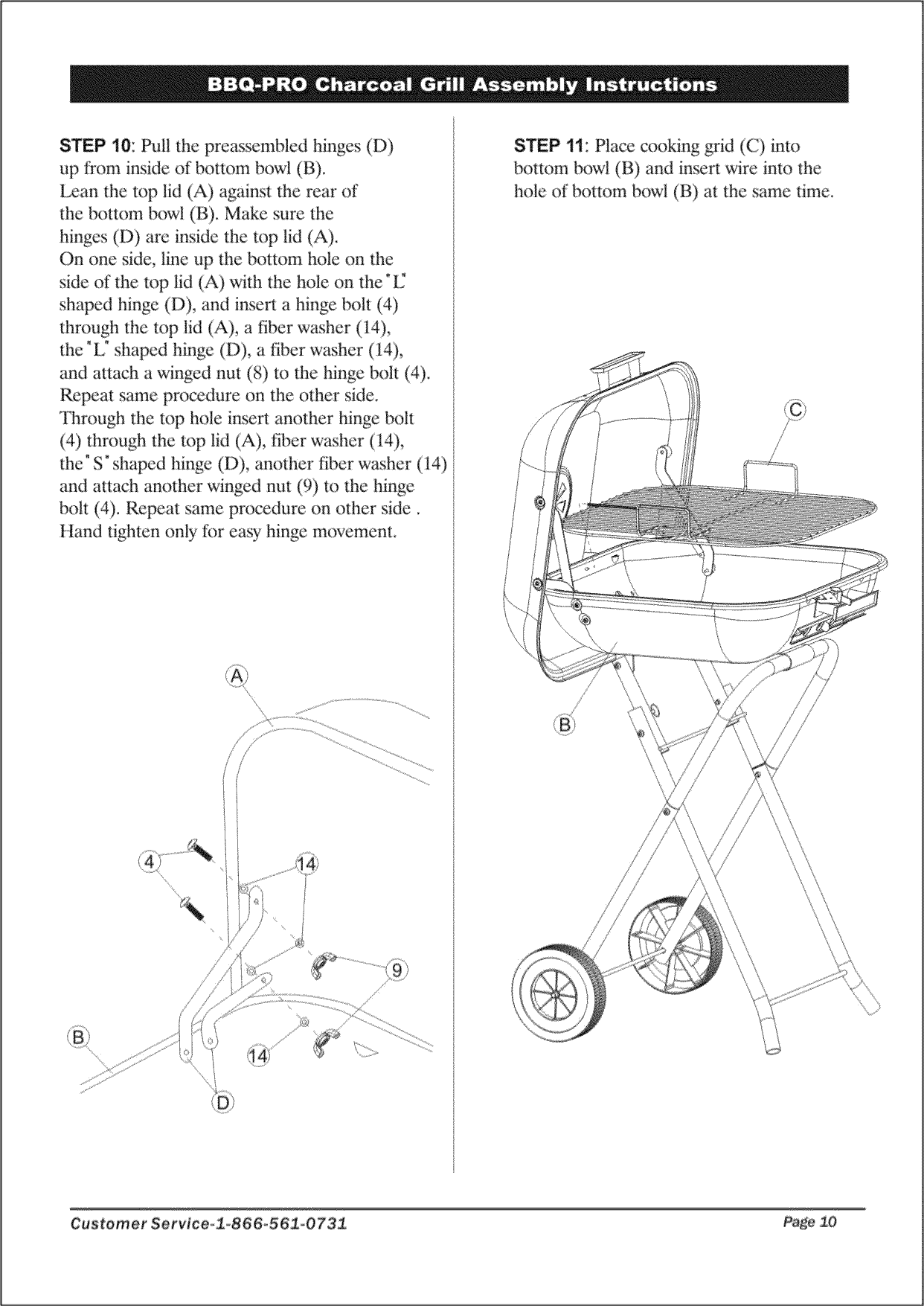 BBQ-PRO Charcoal Grill Assembly Instructions

STEP 10: Pull the preassembled hinges (D) up from inside of bottom bowl (B).
Lean the top lid (A) against the rear of the bottom bowl (B). Make sure the hinges (D) are inside the top lid (A).
On one side, line up the bottom hole on the side of the top lid (A) with the hole on the "L" shaped hinge (D), and insert a hinge bolt (4) through the top lid (A), a fiber washer (14), the "L" shaped hinge (D), a fiber washer (14), and attach a winged nut (8) to the hinge bolt (4).
Repeat same procedure on the other side.
Through the top hole insert another hinge bolt (4) through the top lid (A), fiber washer (14), the "S" shaped hinge (D), another fiber washer (14) and attach another winged nut (9) to the hinge bolt (4). Repeat same procedure on other side .
Hand tighten only for easy hinge movement.

A
4
14
9
B
14
D

STEP 11: Place cooking grid (C) into bottom bowl (B) and insert wire into the hole of bottom bowl (B) at the same time.

C
B

Customer Service-1-866-561-0731
Page 10