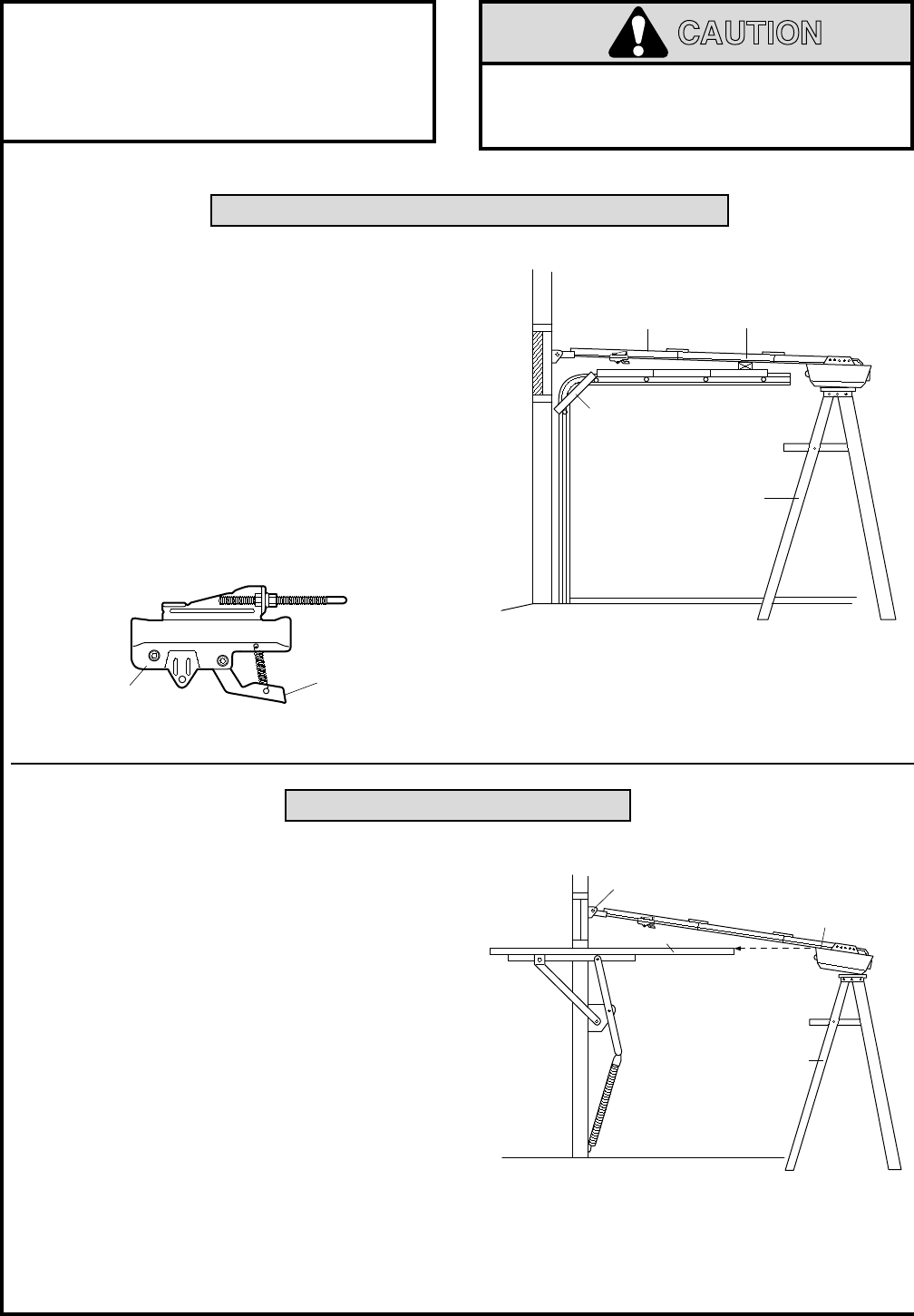 CAUTION