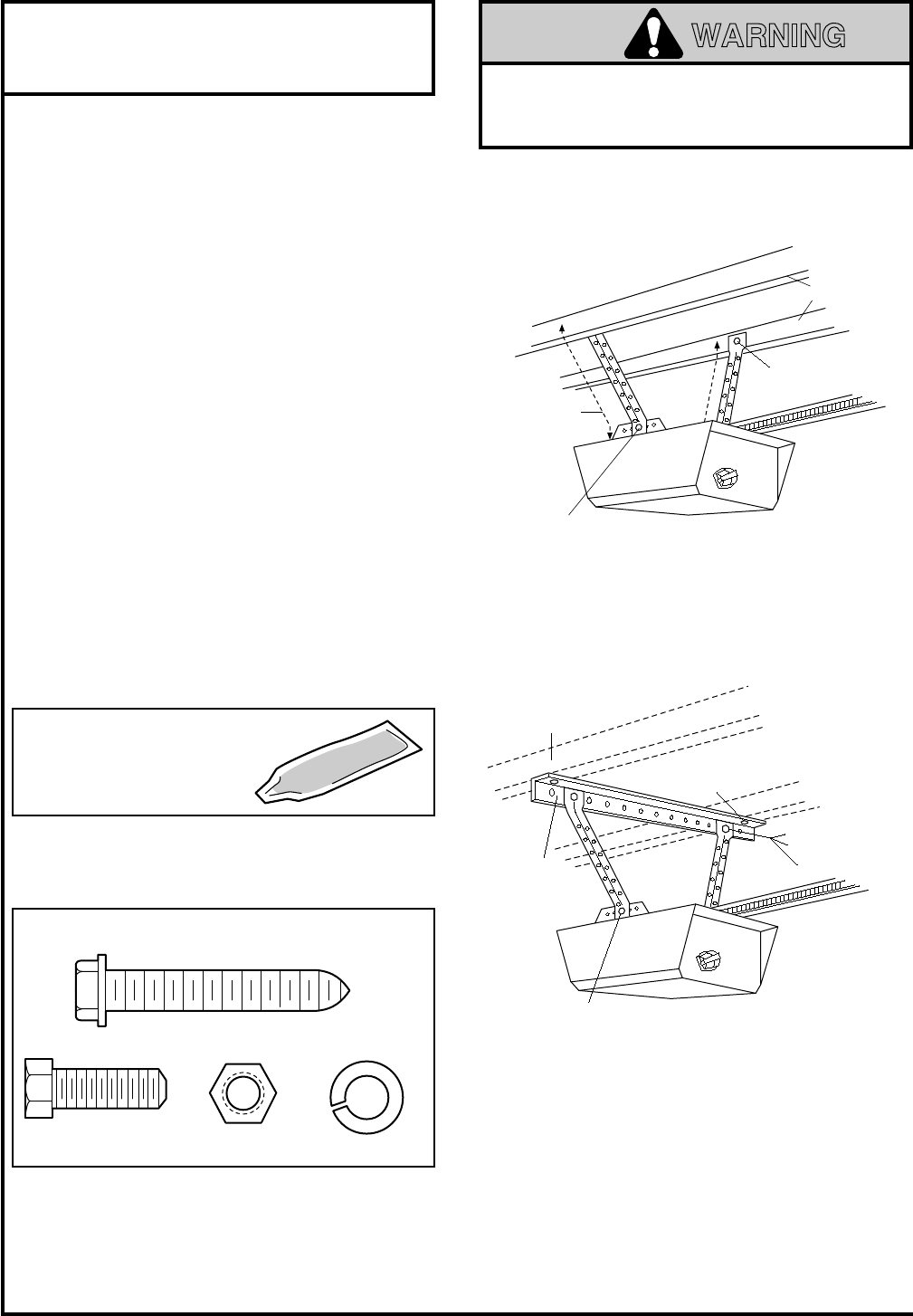 WARNING