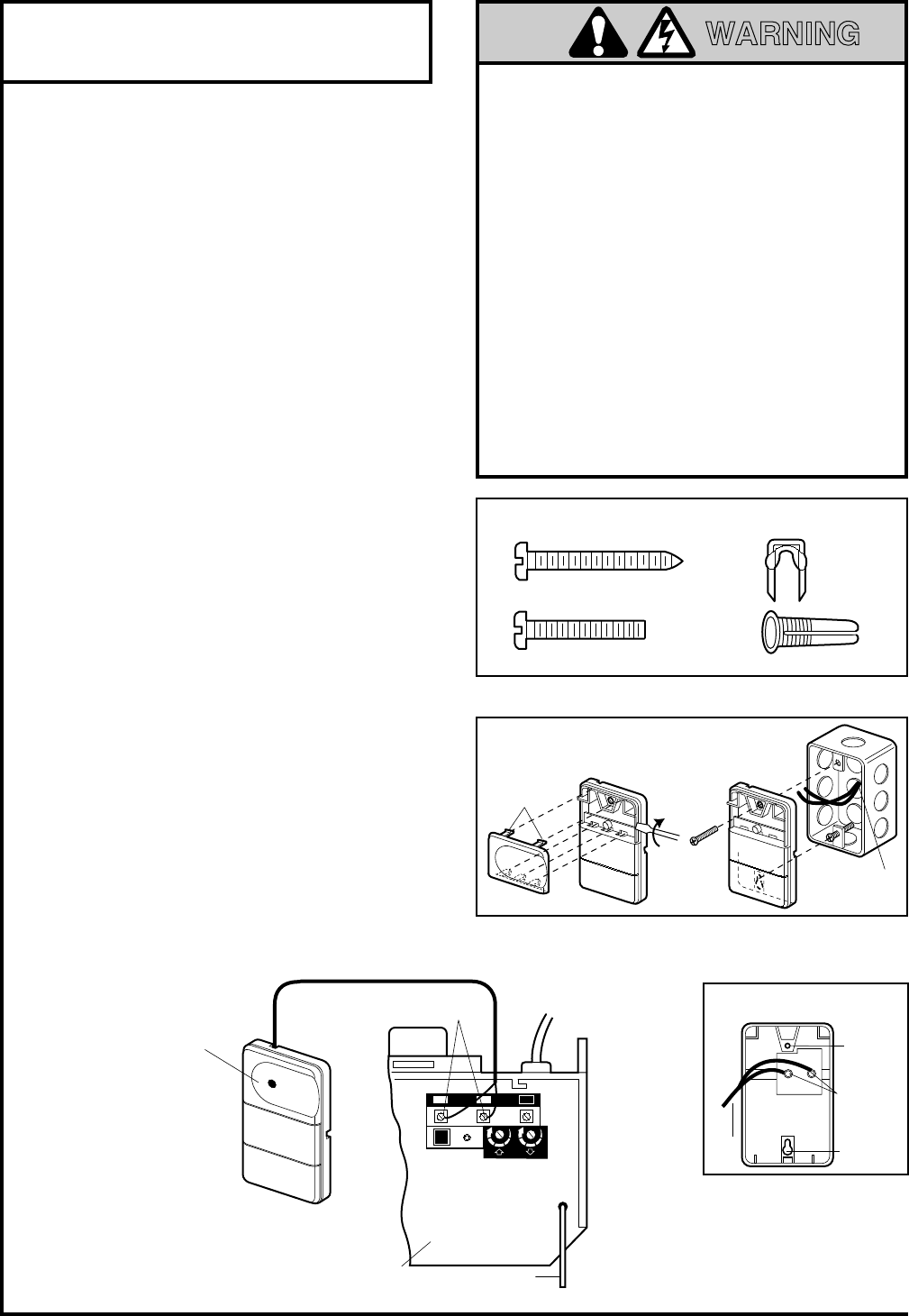 WARNING