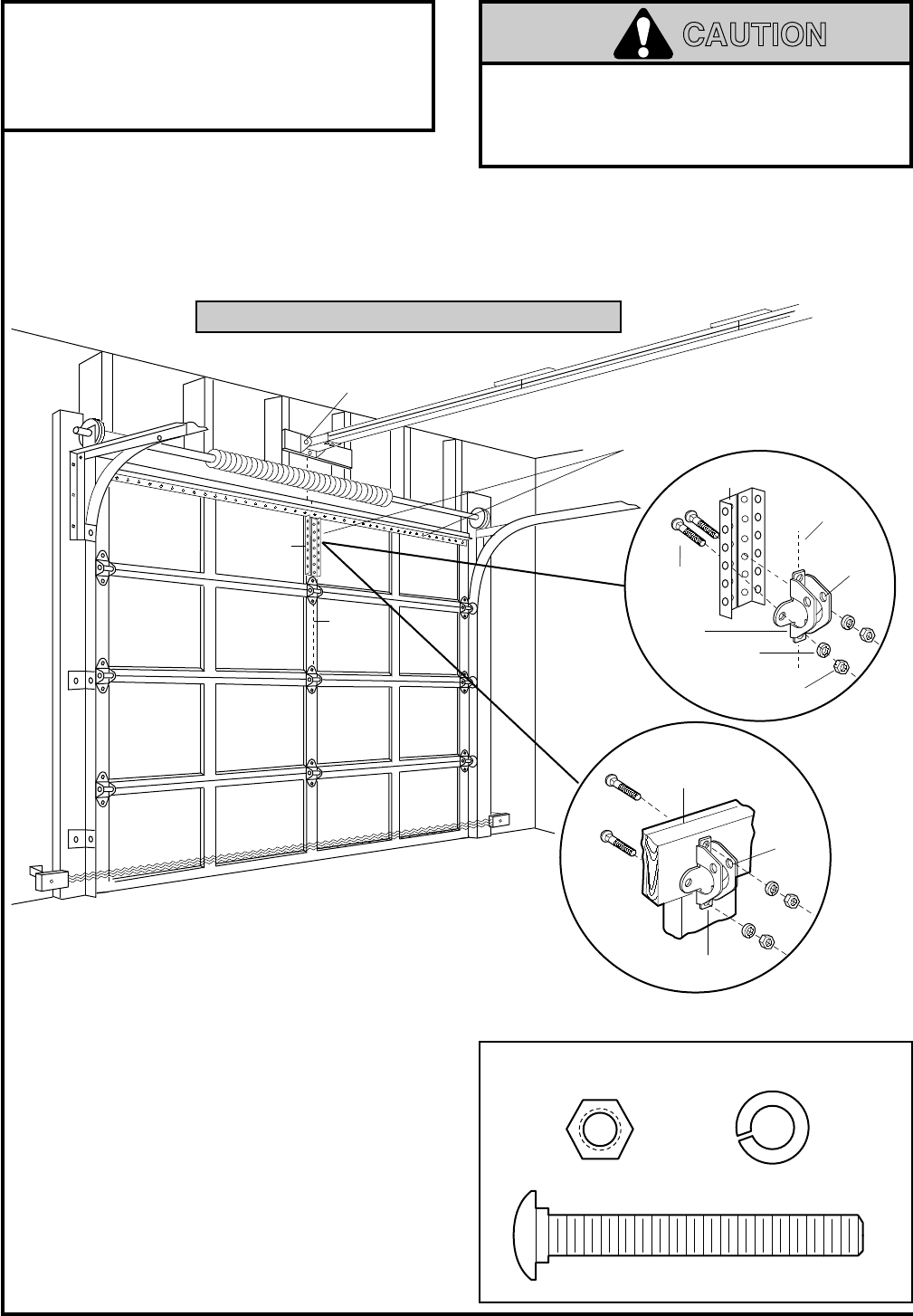 CAUTION