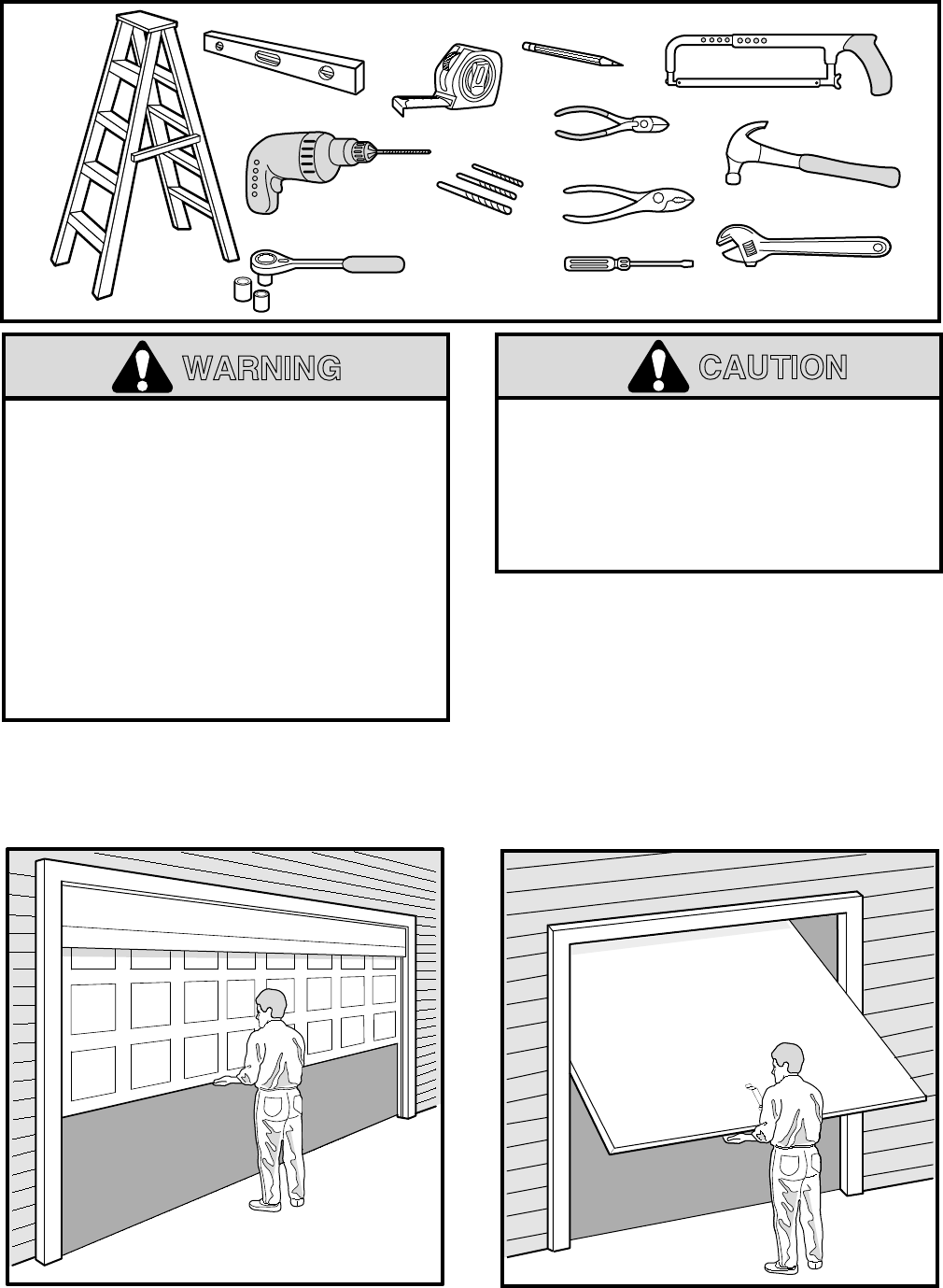 WARNING

CAUTION