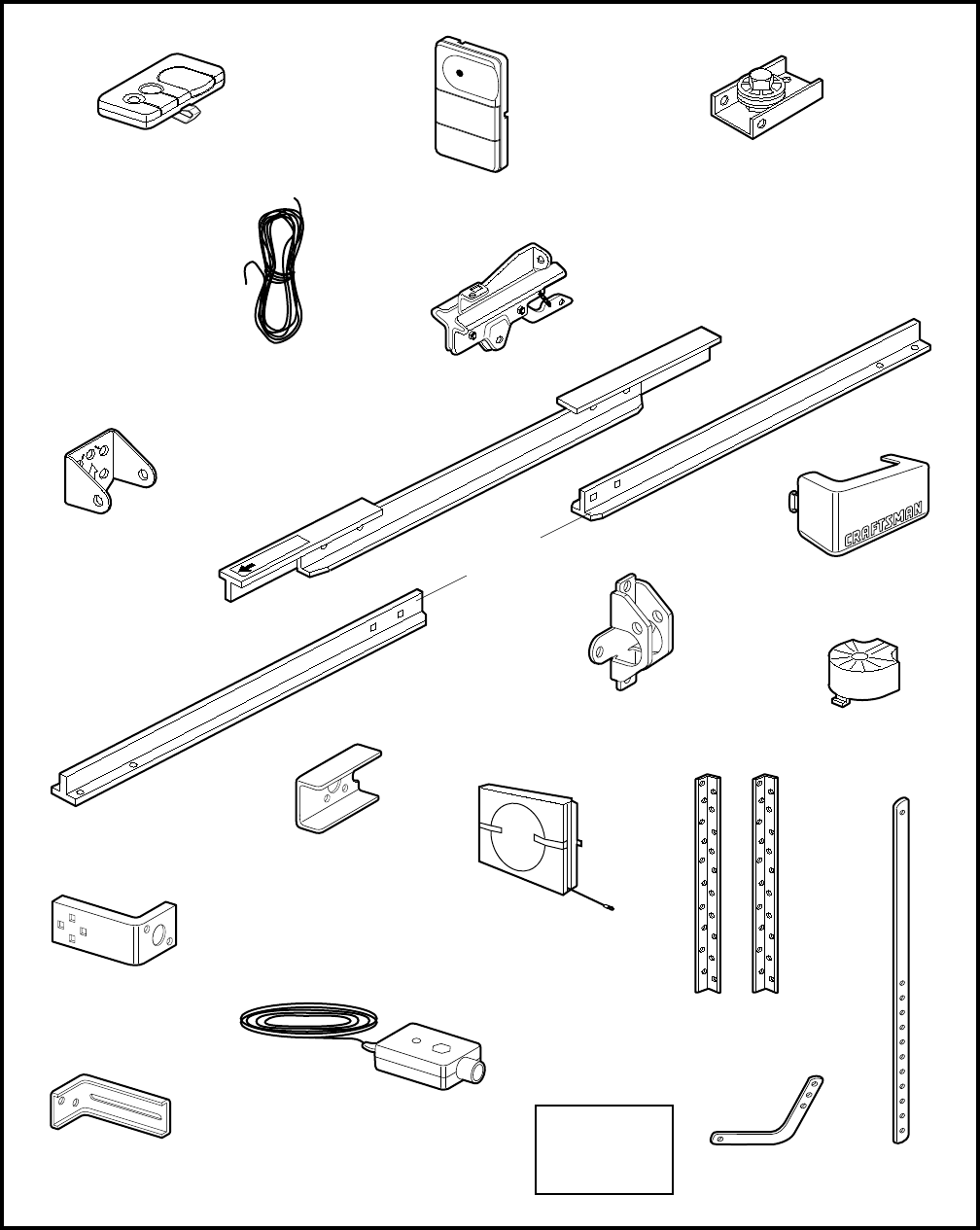 CRAFTSMAN