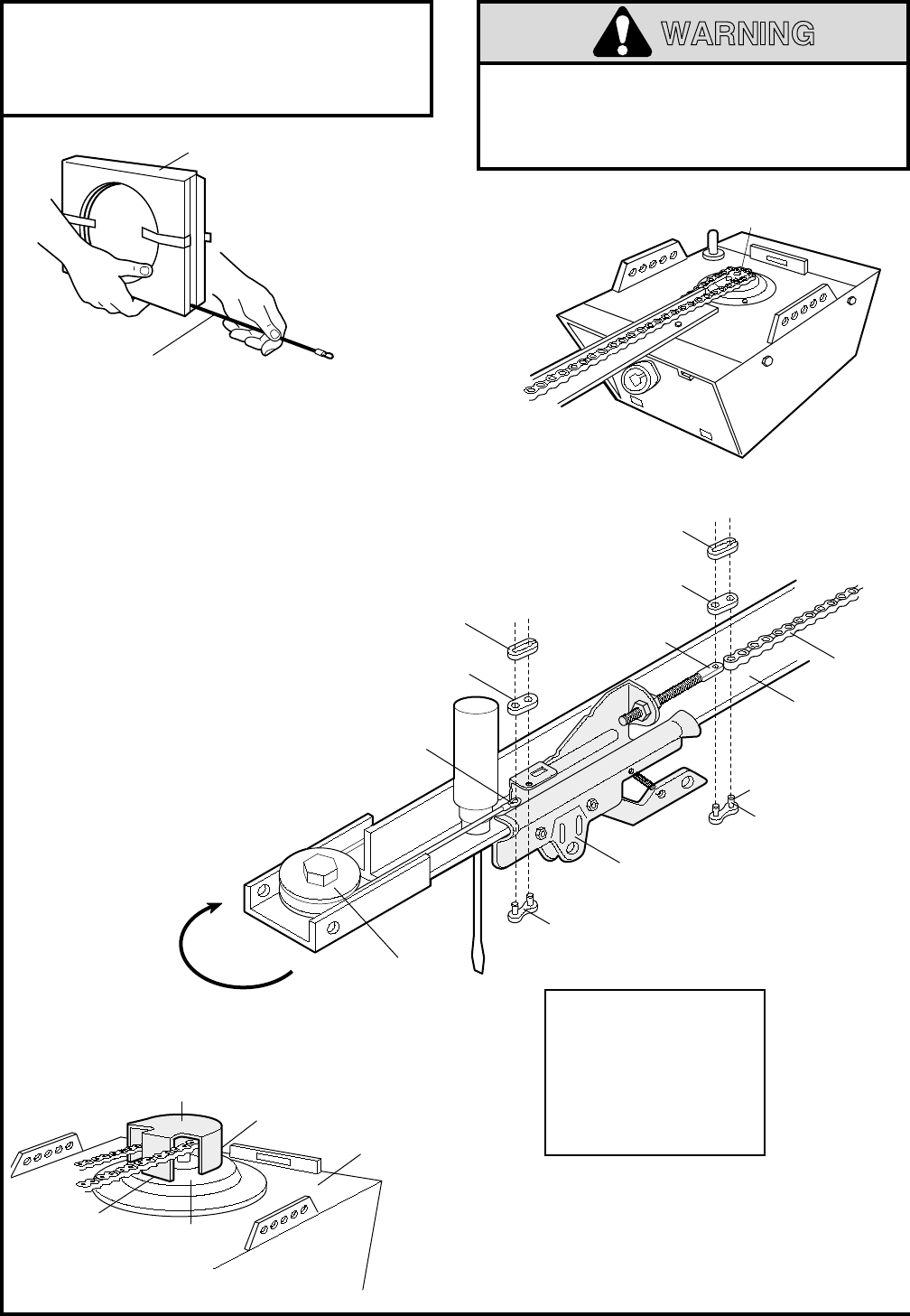 WARNING