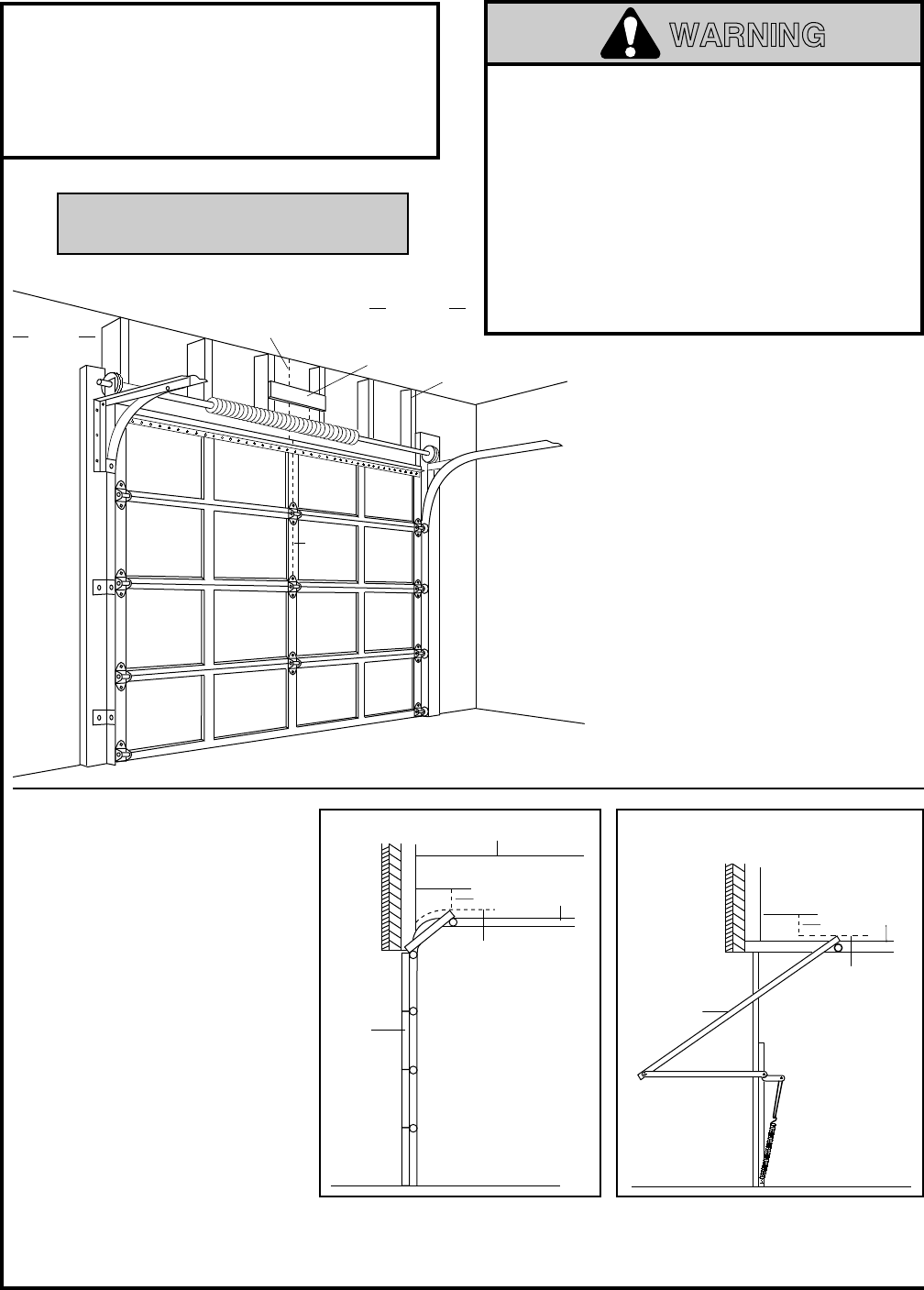 WARNING