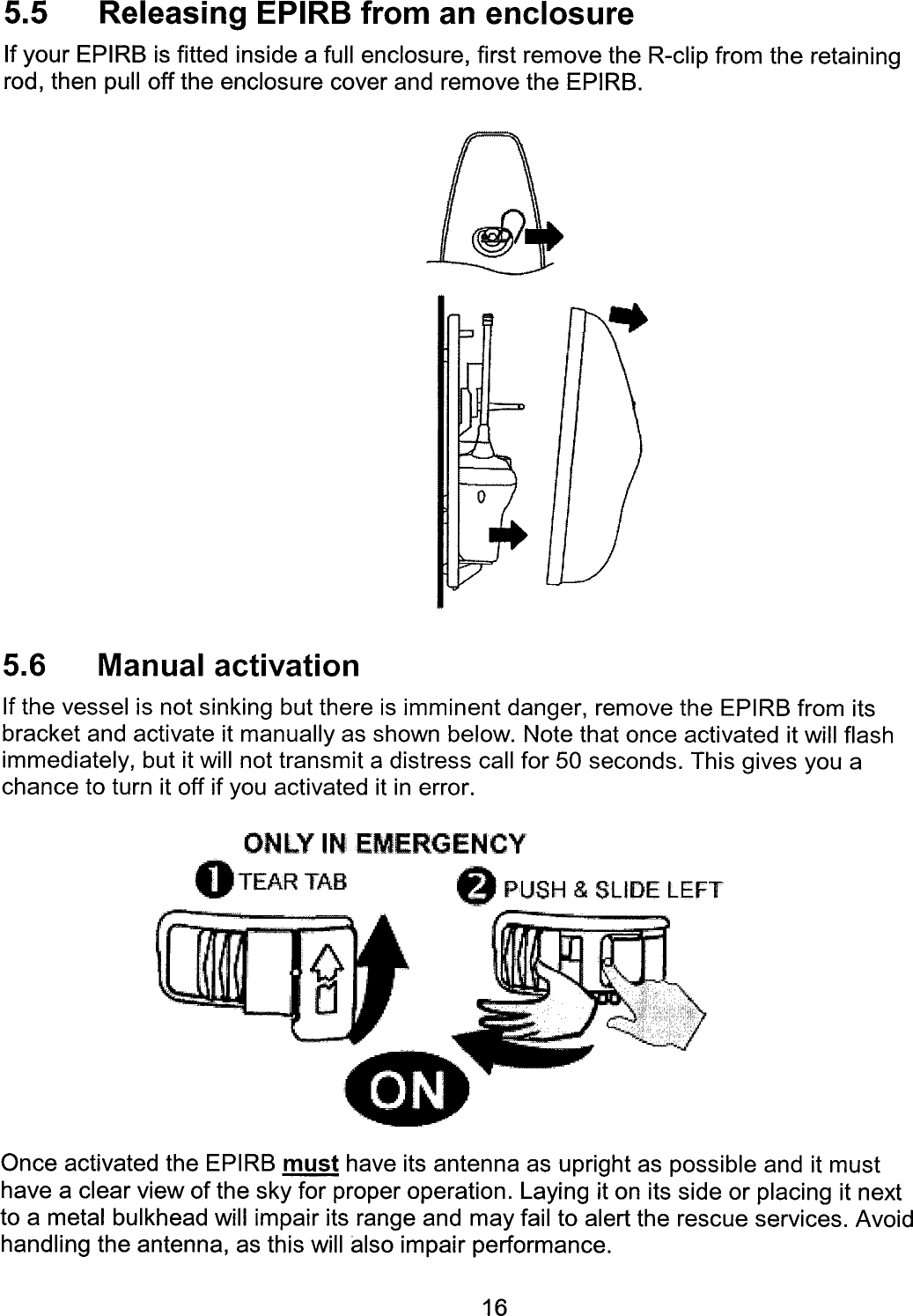 5.5 Releasing EPIRB from an enclosure

If your EPIRB is fitted inside a full enclosure, first remove the R-clip from the retaining rod, then pull off the enclosure cover and remove the EPIRB.

5.6 Manual activation

If the vessel is not sinking but there is imminent danger, remove the EPIRB from its bracket and activate it manually as shown below. Note that once activated it will flash immediately, but it will not transmit a distress call for 50 seconds. This gives you a chance to turn it off if you activated it in error.

ONLY IN EMERGENCY

1 TEAR TAB

2 PUSH & SLIDE LEFT

ON

Once activated the EPIRB must have its antenna as upright as possible and it must have a clear view of the sky for proper operation. Laying it on its side or placing it next to a metal bulkhead will impair its range and may fail to alert the rescue services. Avoid handling the antenna, as this will also impair performance.

16