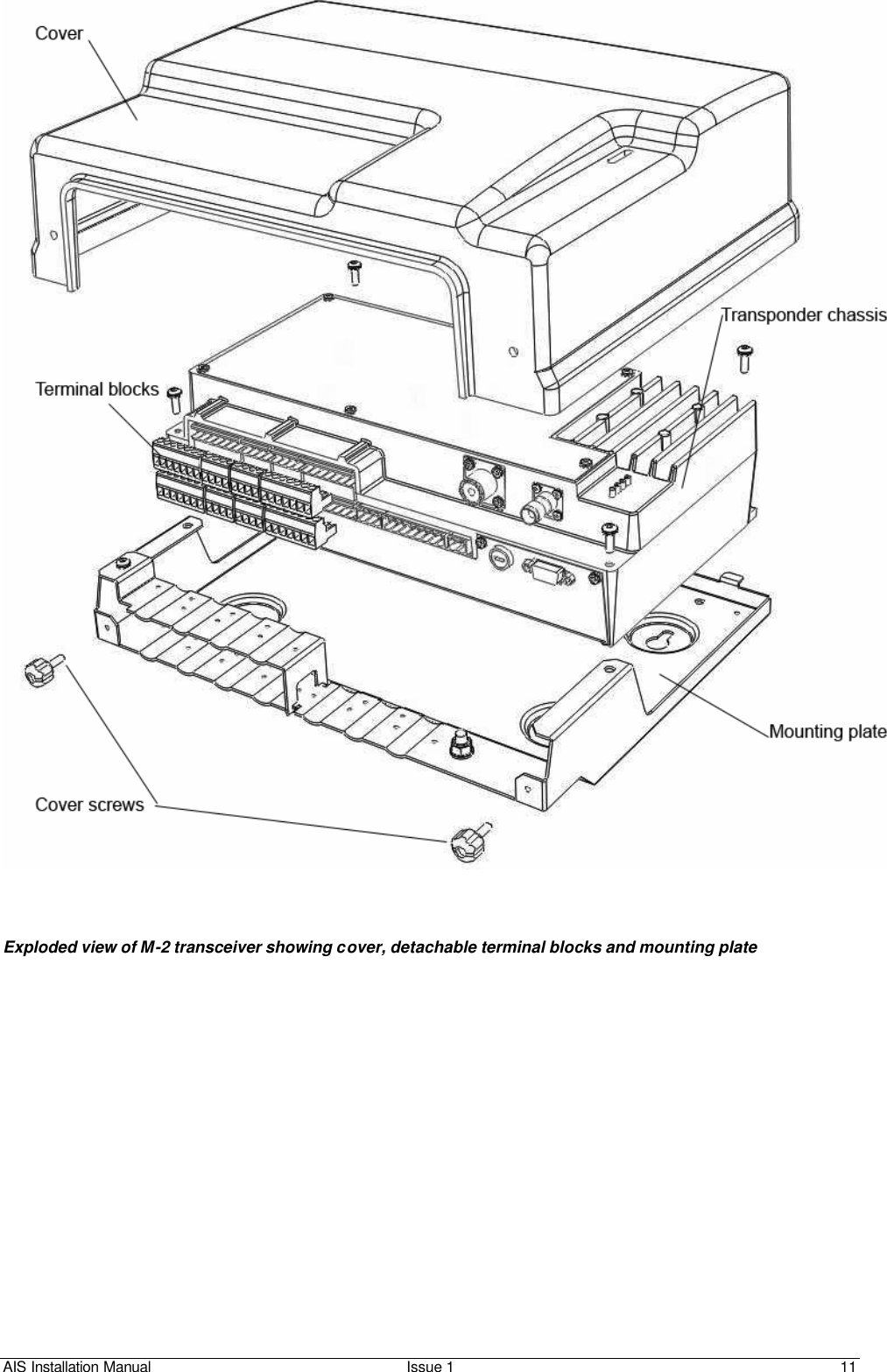 Cover

Transponder chassis

Terminal blocks

Mounting plate

Cover screws

Exploded view of M-2 transceiver showing cover, detachable terminal blocks and mounting plate

AIS Installation Manual Issue 1 11