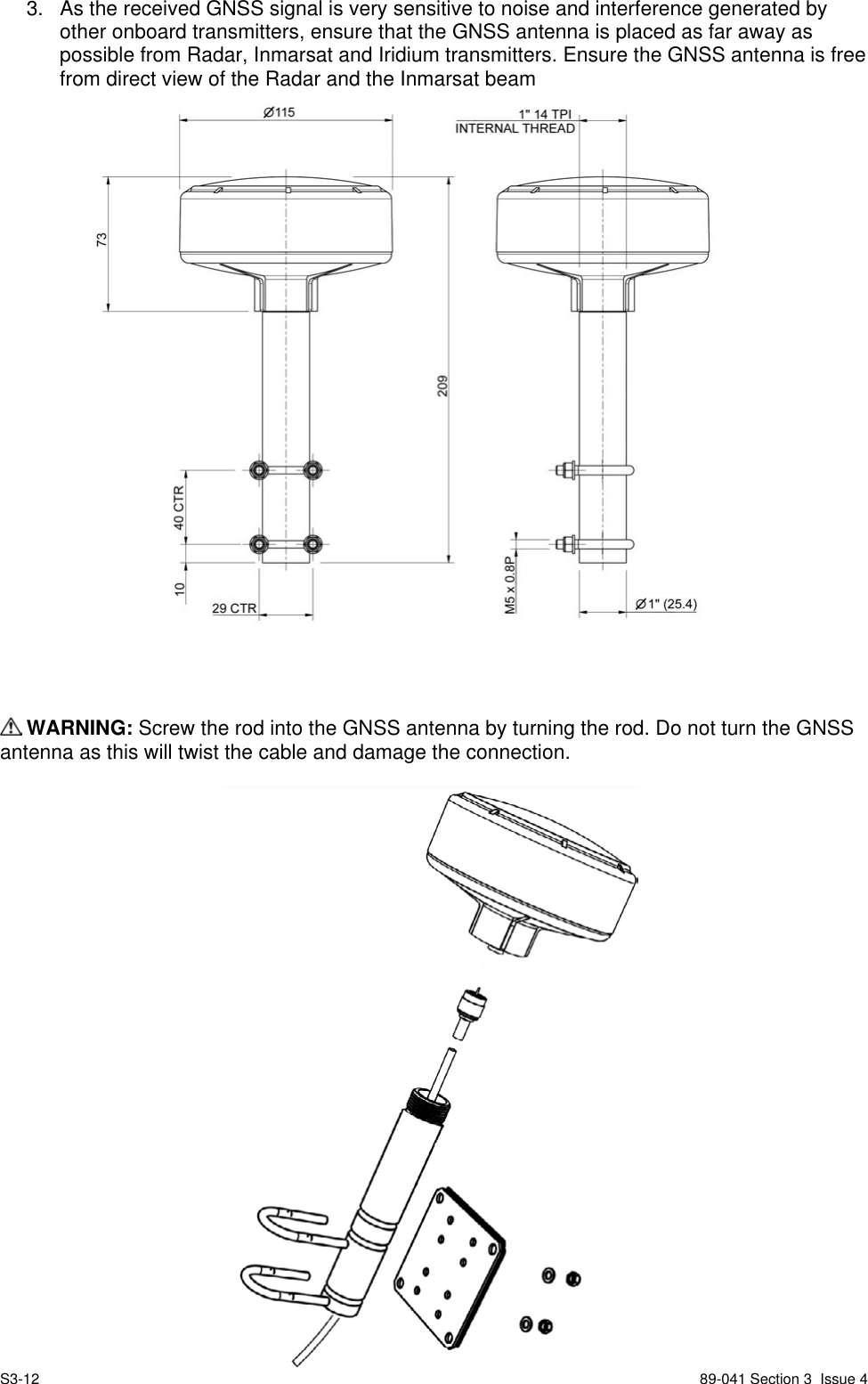 3. As the received GNSS signal is very sensitive to noise and interference generated by other onboard transmitters, ensure that the GNSS antenna is placed as far away as possible from Radar, Inmarsat and Iridium transmitters. Ensure the GNSS antenna is free from direct view of the Radar and the Inmarsat beam

Ø115

1" 14 TPI
INTERNAL THREAD

73

209

40 CTR

10

29 CTR

M5 x 0.8P

Ø1" (25.4)

WARNING: Screw the rod into the GNSS antenna by turning the rod. Do not turn the GNSS antenna as this will twist the cable and damage the connection.

S3-12

89-041 Section 3 Issue 4