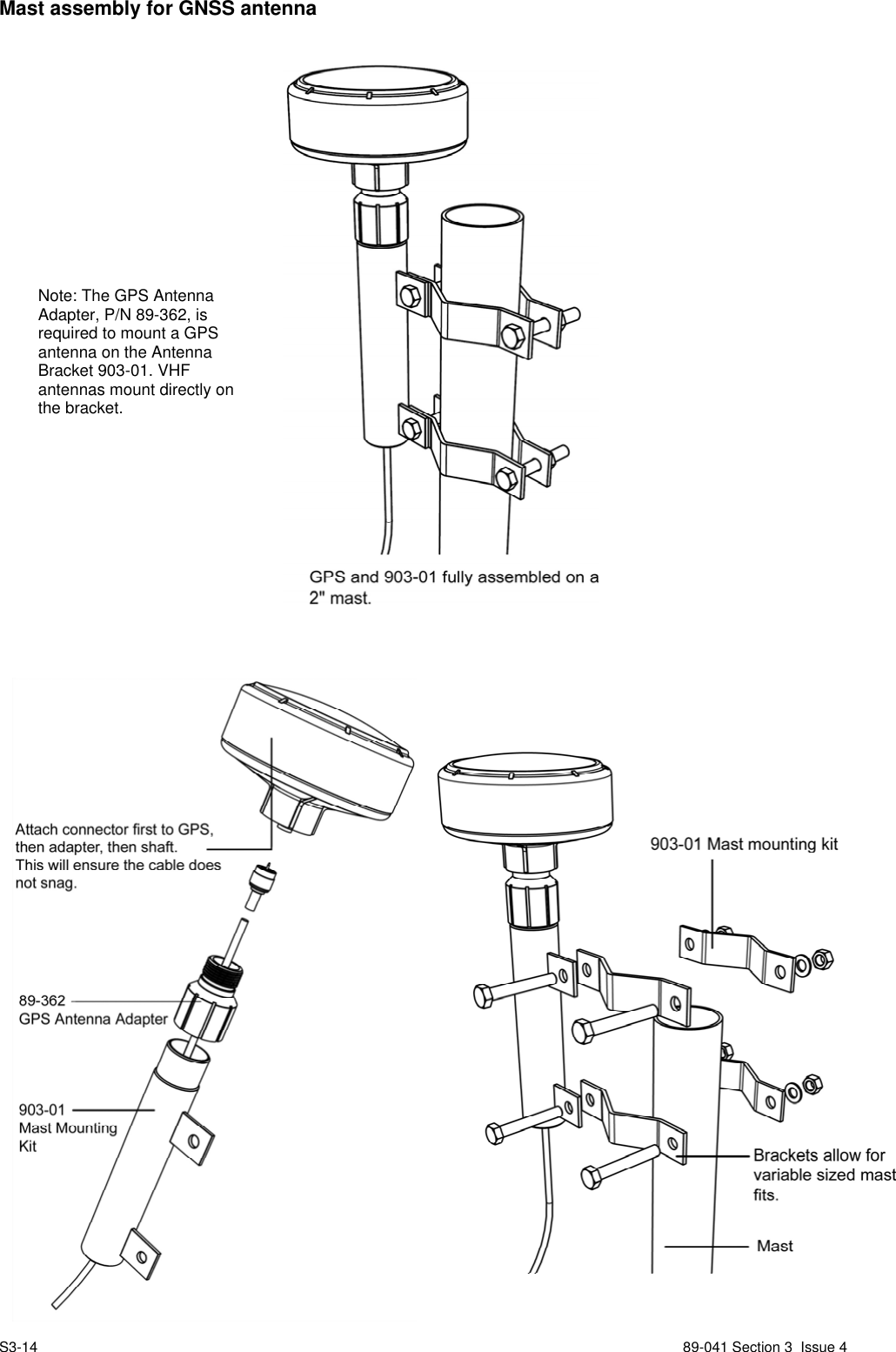 Mast assembly for GNSS antenna

Note: The GPS Antenna Adapter, P/N 89-362, is required to mount a GPS antenna on the Antenna Bracket 903-01. VHF antennas mount directly on the bracket.

GPS and 903-01 fully assembled on a 2" mast.

Attach connector first to GPS, then adapter, then shaft. This will ensure the cable does not snag.

89-362
GPS Antenna Adapter

903-01
Mast Mounting Kit

903-01 Mast mounting kit

Brackets allow for variable sized mast fits.

Mast

S3-14

89-041 Section 3 Issue 4