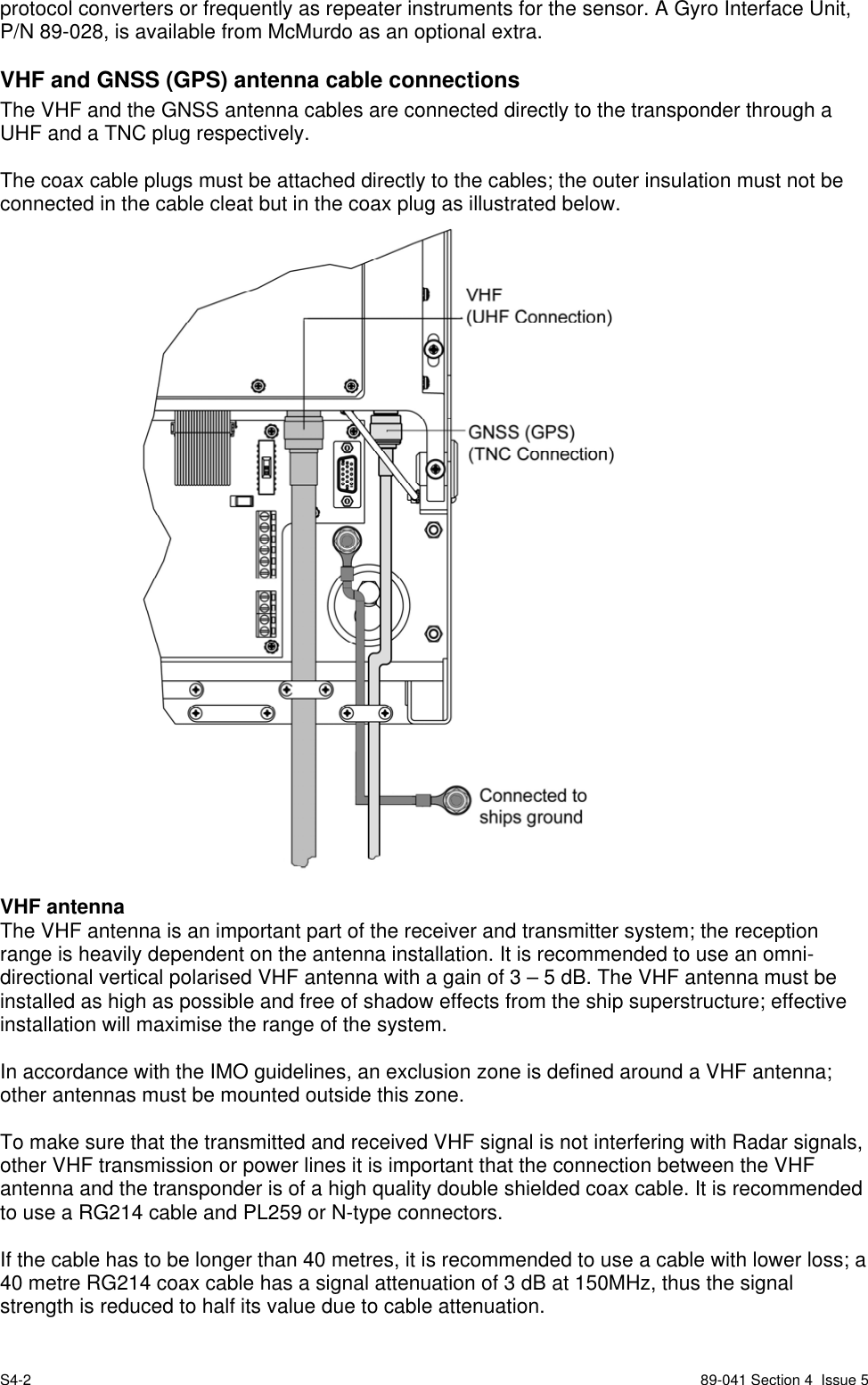 protocol converters or frequently as repeater instruments for the sensor. A Gyro Interface Unit, P/N 89-028, is available from McMurdo as an optional extra.

VHF and GNSS (GPS) antenna cable connections
The VHF and the GNSS antenna cables are connected directly to the transponder through a UHF and a TNC plug respectively.

The coax cable plugs must be attached directly to the cables; the outer insulation must not be connected in the cable cleat but in the coax plug as illustrated below.

VHF
(UHF Connection)

GNSS (GPS)
(TNC Connection)

Connected to ships ground

VHF antenna
The VHF antenna is an important part of the receiver and transmitter system; the reception range is heavily dependent on the antenna installation. It is recommended to use an omni-directional vertical polarised VHF antenna with a gain of 3 – 5 dB. The VHF antenna must be installed as high as possible and free of shadow effects from the ship superstructure; effective installation will maximise the range of the system.

In accordance with the IMO guidelines, an exclusion zone is defined around a VHF antenna; other antennas must be mounted outside this zone.

To make sure that the transmitted and received VHF signal is not interfering with Radar signals, other VHF transmission or power lines it is important that the connection between the VHF antenna and the transponder is of a high quality double shielded coax cable. It is recommended to use a RG214 cable and PL259 or N-type connectors.

If the cable has to be longer than 40 metres, it is recommended to use a cable with lower loss; a 40 metre RG214 coax cable has a signal attenuation of 3 dB at 150MHz, thus the signal strength is reduced to half its value due to cable attenuation.

S4-2

89-041 Section 4 Issue 5