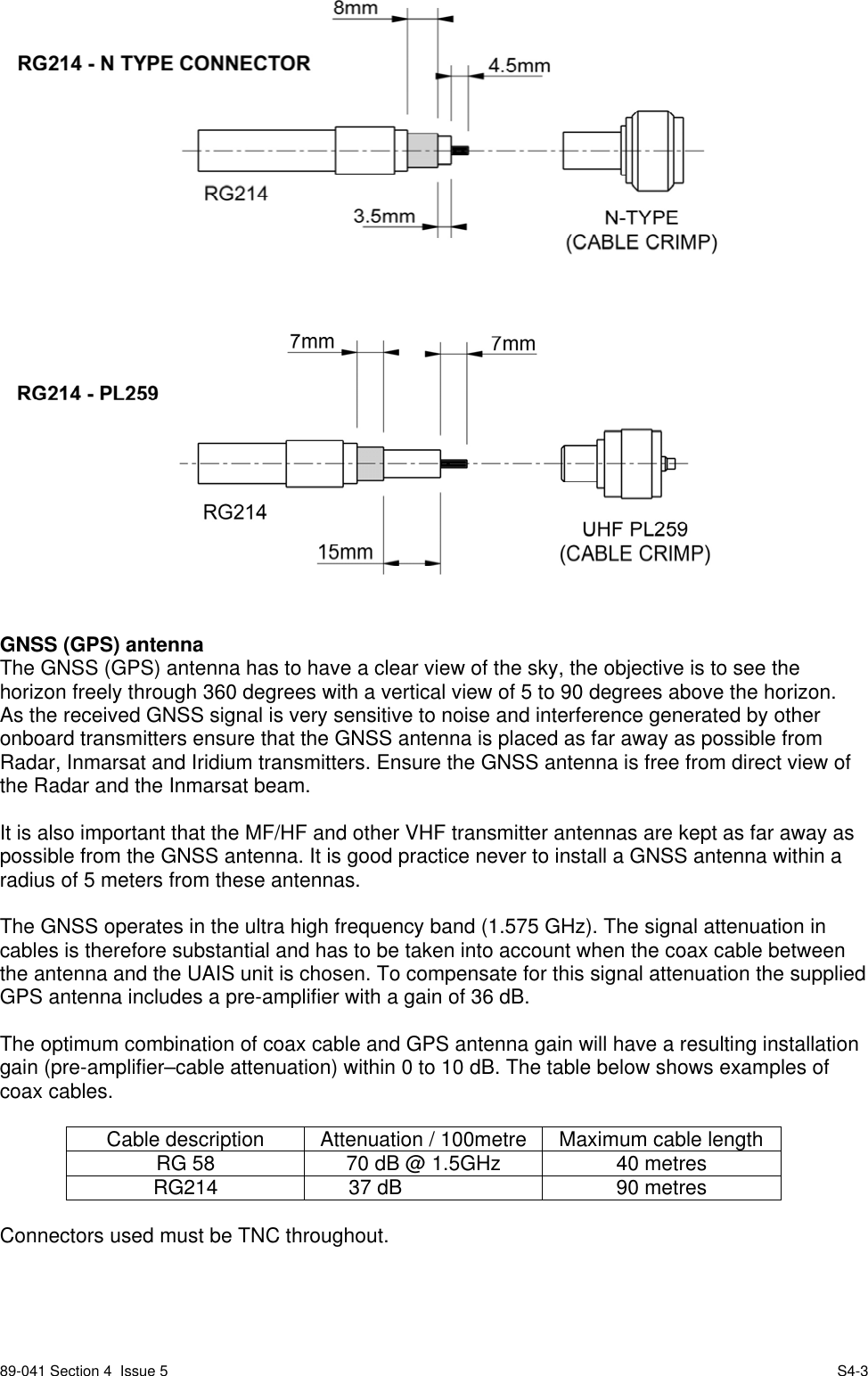 RG214 - N TYPE CONNECTOR

8mm

4.5mm

RG214

3.5mm

N-TYPE
(CABLE CRIMP)

RG214 - PL259

7mm

7mm

RG214

15mm

UHF PL259
(CABLE CRIMP)

GNSS (GPS) antenna
The GNSS (GPS) antenna has to have a clear view of the sky, the objective is to see the horizon freely through 360 degrees with a vertical view of 5 to 90 degrees above the horizon. As the received GNSS signal is very sensitive to noise and interference generated by other onboard transmitters ensure that the GNSS antenna is placed as far away as possible from Radar, Inmarsat and Iridium transmitters. Ensure the GNSS antenna is free from direct view of the Radar and the Inmarsat beam.

It is also important that the MF/HF and other VHF transmitter antennas are kept as far away as possible from the GNSS antenna. It is good practice never to install a GNSS antenna within a radius of 5 meters from these antennas.

The GNSS operates in the ultra high frequency band (1.575 GHz). The signal attenuation in cables is therefore substantial and has to be taken into account when the coax cable between the antenna and the UAIS unit is chosen. To compensate for this signal attenuation the supplied GPS antenna includes a pre-amplifier with a gain of 36 dB.

The optimum combination of coax cable and GPS antenna gain will have a resulting installation gain (pre-amplifier–cable attenuation) within 0 to 10 dB. The table below shows examples of coax cables.

| Cable description | Attenuation / 100metre | Maximum cable length |
|---|---|---|
| RG 58 | 70 dB @ 1.5GHz | 40 metres |
| RG214 | 37 dB | 90 metres |

Connectors used must be TNC throughout.

89-041 Section 4 Issue 5

S4-3