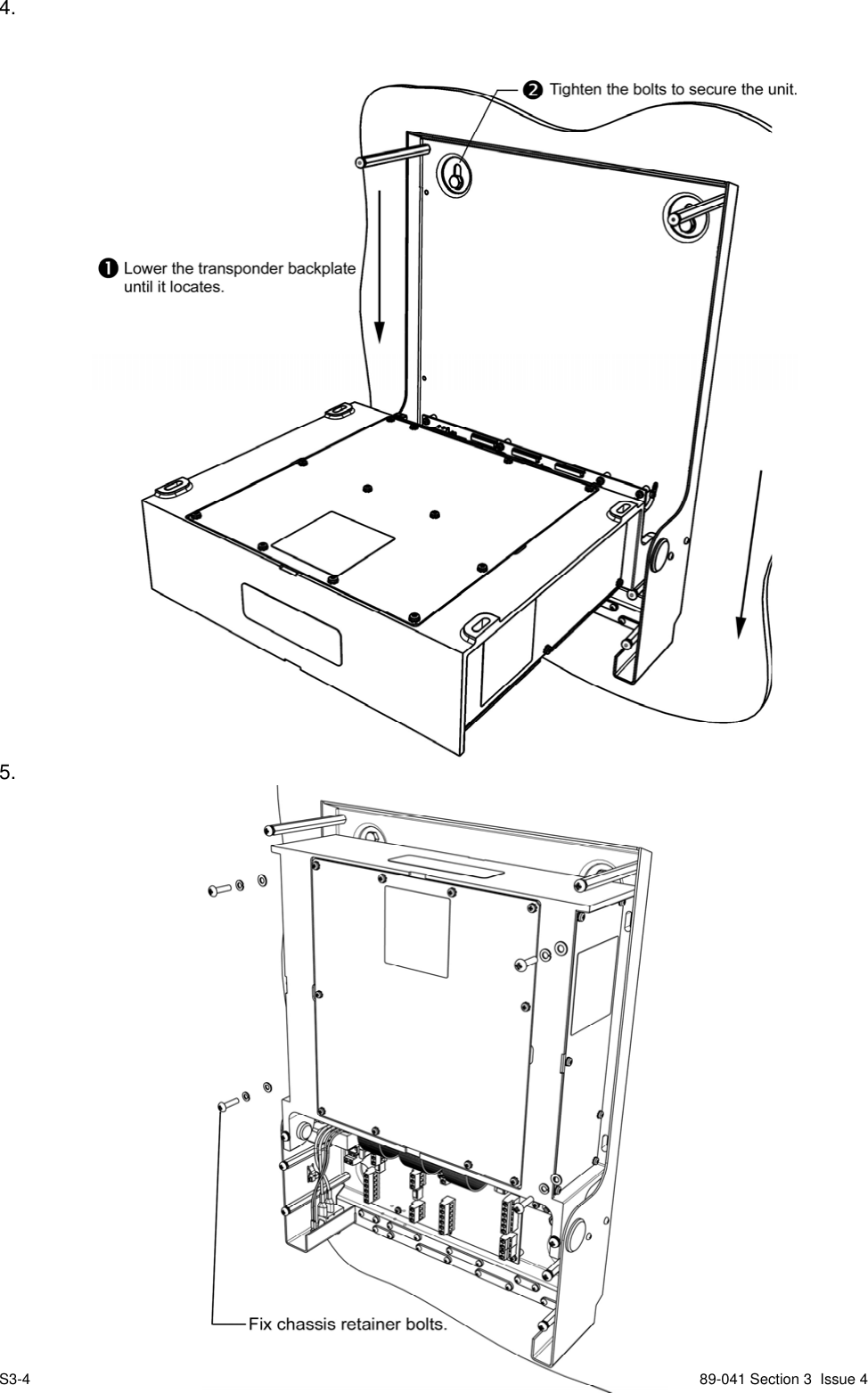 4.

❷ Tighten the bolts to secure the unit.

❶ Lower the transponder backplate until it locates.

5.

Fix chassis retainer bolts.

S3-4

89-041 Section 3 Issue 4