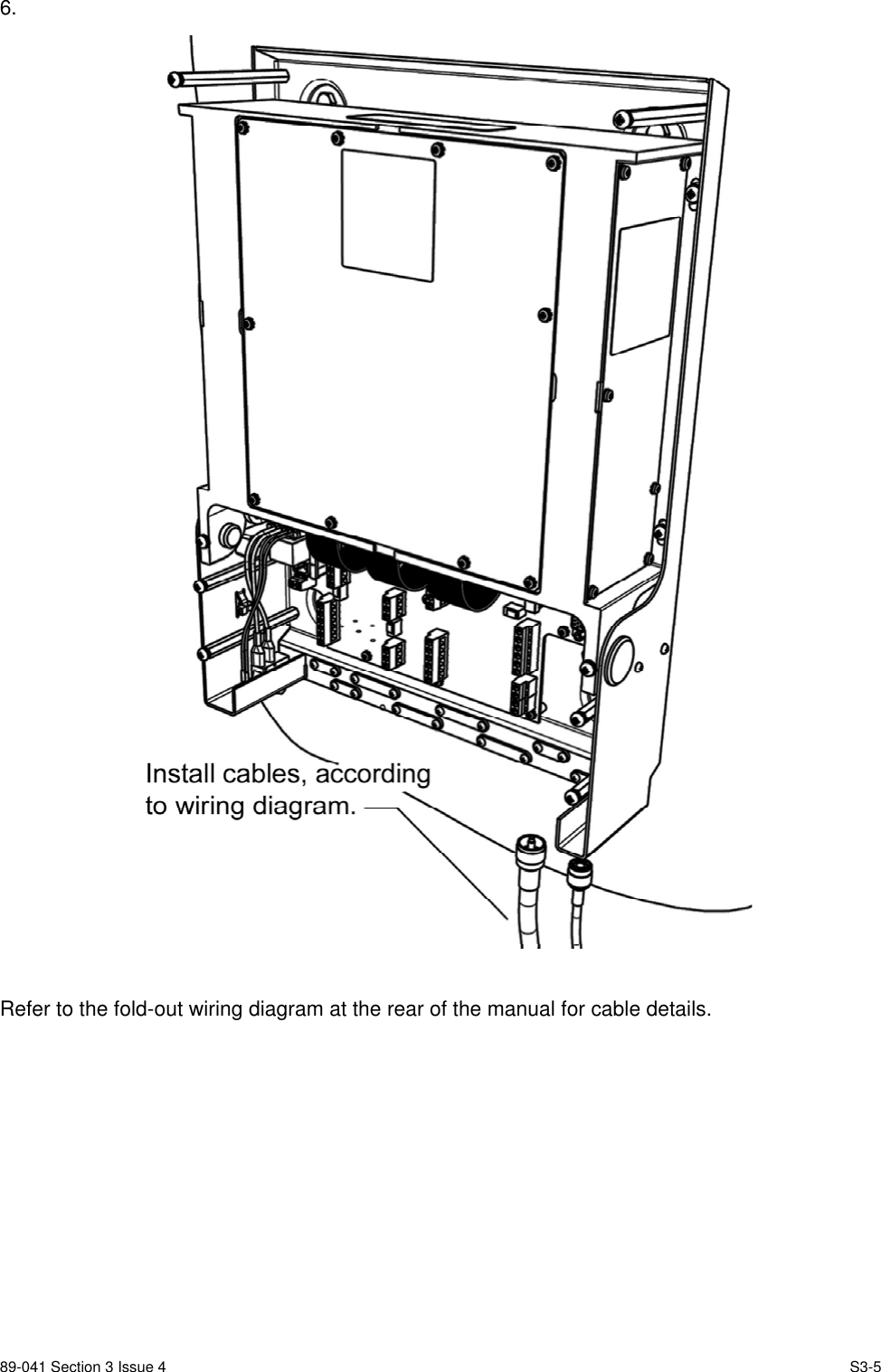 6.

Install cables, according to wiring diagram.

Refer to the fold-out wiring diagram at the rear of the manual for cable details.

89-041 Section 3 Issue 4

S3-5