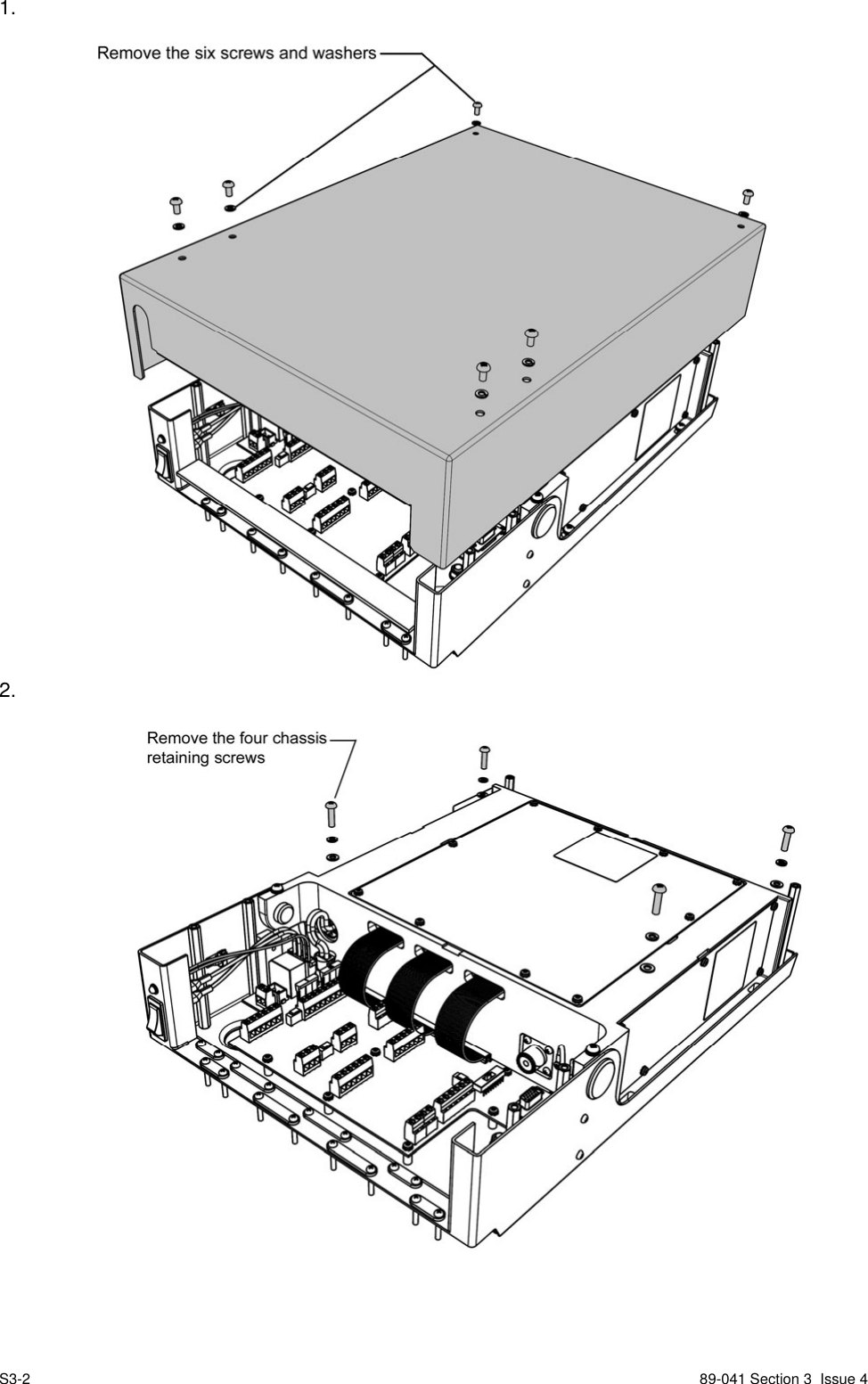 1.

Remove the six screws and washers

2.

Remove the four chassis retaining screws

S3-2

89-041 Section 3 Issue 4