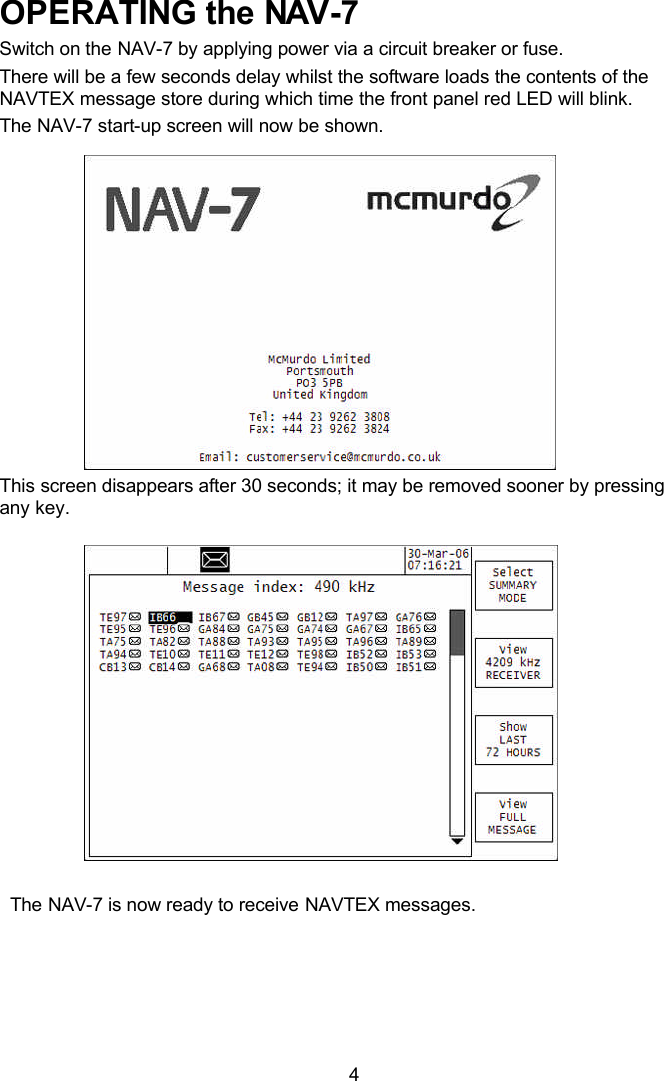 OPERATING the NAV-7

Switch on the NAV-7 by applying power via a circuit breaker or fuse.

There will be a few seconds delay whilst the software loads the contents of the NAVTEX message store during which time the front panel red LED will blink.

The NAV-7 start-up screen will now be shown.

NAV-7

mcmurdo

McMurdo Limited
Portsmouth
PO3 5PB
United Kingdom

Tel: +44 23 9262 3808
Fax: +44 23 9262 3824

Email: customerservice@mcmurdo.co.uk

This screen disappears after 30 seconds; it may be removed sooner by pressing any key.

30-Mar-06
07:16:21

Message index: 490 kHz

TE97 IB66 IB67 GB45 GB12 TA97 GA76
TE95 TE96 GA84 GA75 GA74 GA67 IB65
TA75 TA82 TA88 TA93 TA95 TA96 TA89
TA94 TE10 TE11 TE12 TE98 IB52 IB53
CB13 CB14 GA68 TA08 TE94 IB50 IB51

Select
SUMMARY
MODE

View
4209 kHz
RECEIVER

Show
LAST
72 HOURS

View
FULL
MESSAGE

The NAV-7 is now ready to receive NAVTEX messages.

4