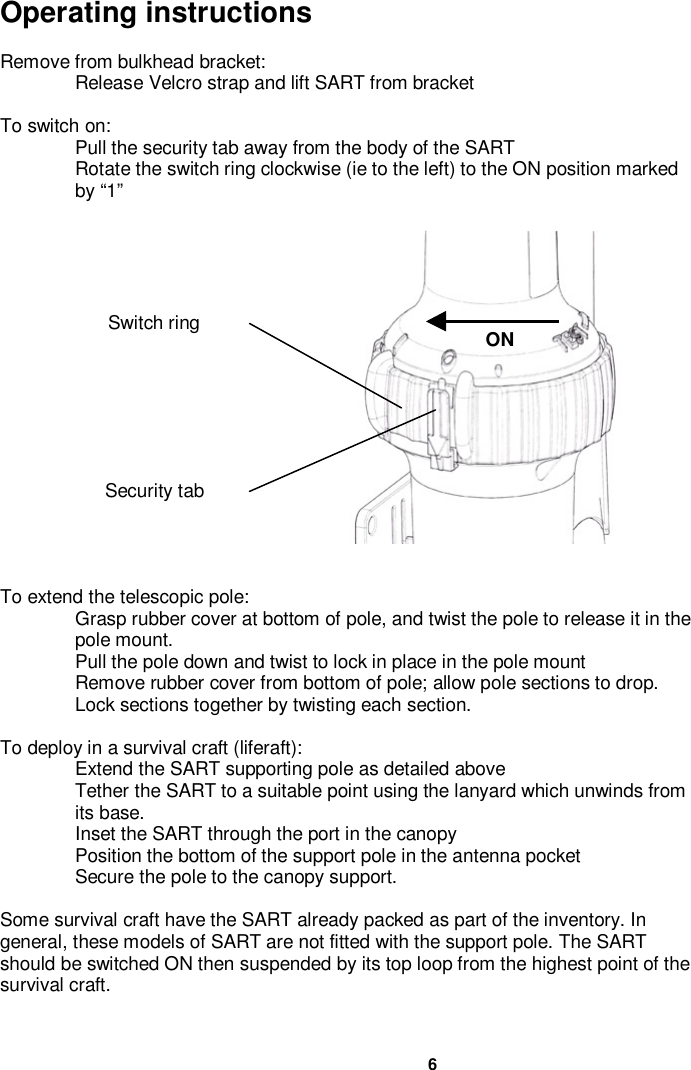 Operating instructions

Remove from bulkhead bracket:
Release Velcro strap and lift SART from bracket

To switch on:
Pull the security tab away from the body of the SART
Rotate the switch ring clockwise (ie to the left) to the ON position marked by “1”

Switch ring

ON

Security tab

To extend the telescopic pole:
Grasp rubber cover at bottom of pole, and twist the pole to release it in the pole mount.
Pull the pole down and twist to lock in place in the pole mount
Remove rubber cover from bottom of pole; allow pole sections to drop.
Lock sections together by twisting each section.

To deploy in a survival craft (liferaft):
Extend the SART supporting pole as detailed above
Tether the SART to a suitable point using the lanyard which unwinds from its base.
Inset the SART through the port in the canopy
Position the bottom of the support pole in the antenna pocket
Secure the pole to the canopy support.

Some survival craft have the SART already packed as part of the inventory. In general, these models of SART are not fitted with the support pole. The SART should be switched ON then suspended by its top loop from the highest point of the survival craft.

6