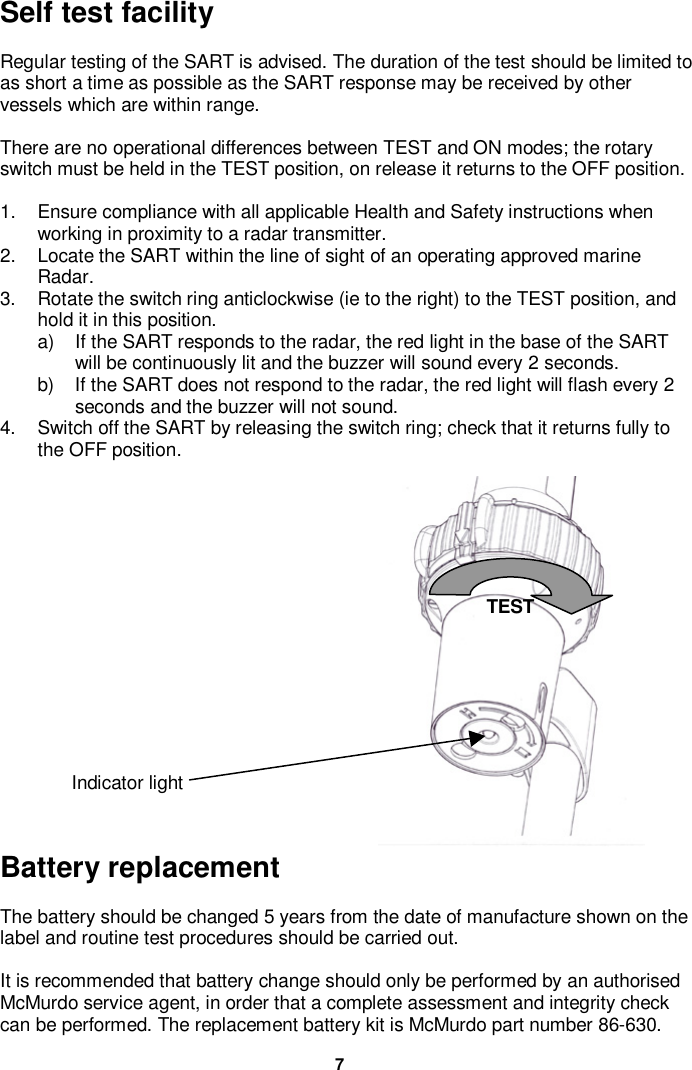 Self test facility

Regular testing of the SART is advised. The duration of the test should be limited to as short a time as possible as the SART response may be received by other vessels which are within range.

There are no operational differences between TEST and ON modes; the rotary switch must be held in the TEST position, on release it returns to the OFF position.

1. Ensure compliance with all applicable Health and Safety instructions when working in proximity to a radar transmitter.
2. Locate the SART within the line of sight of an operating approved marine Radar.
3. Rotate the switch ring anticlockwise (ie to the right) to the TEST position, and hold it in this position.
a) If the SART responds to the radar, the red light in the base of the SART will be continuously lit and the buzzer will sound every 2 seconds.
b) If the SART does not respond to the radar, the red light will flash every 2 seconds and the buzzer will not sound.
4. Switch off the SART by releasing the switch ring; check that it returns fully to the OFF position.

TEST

Indicator light

Battery replacement

The battery should be changed 5 years from the date of manufacture shown on the label and routine test procedures should be carried out.

It is recommended that battery change should only be performed by an authorised McMurdo service agent, in order that a complete assessment and integrity check can be performed. The replacement battery kit is McMurdo part number 86-630.

7