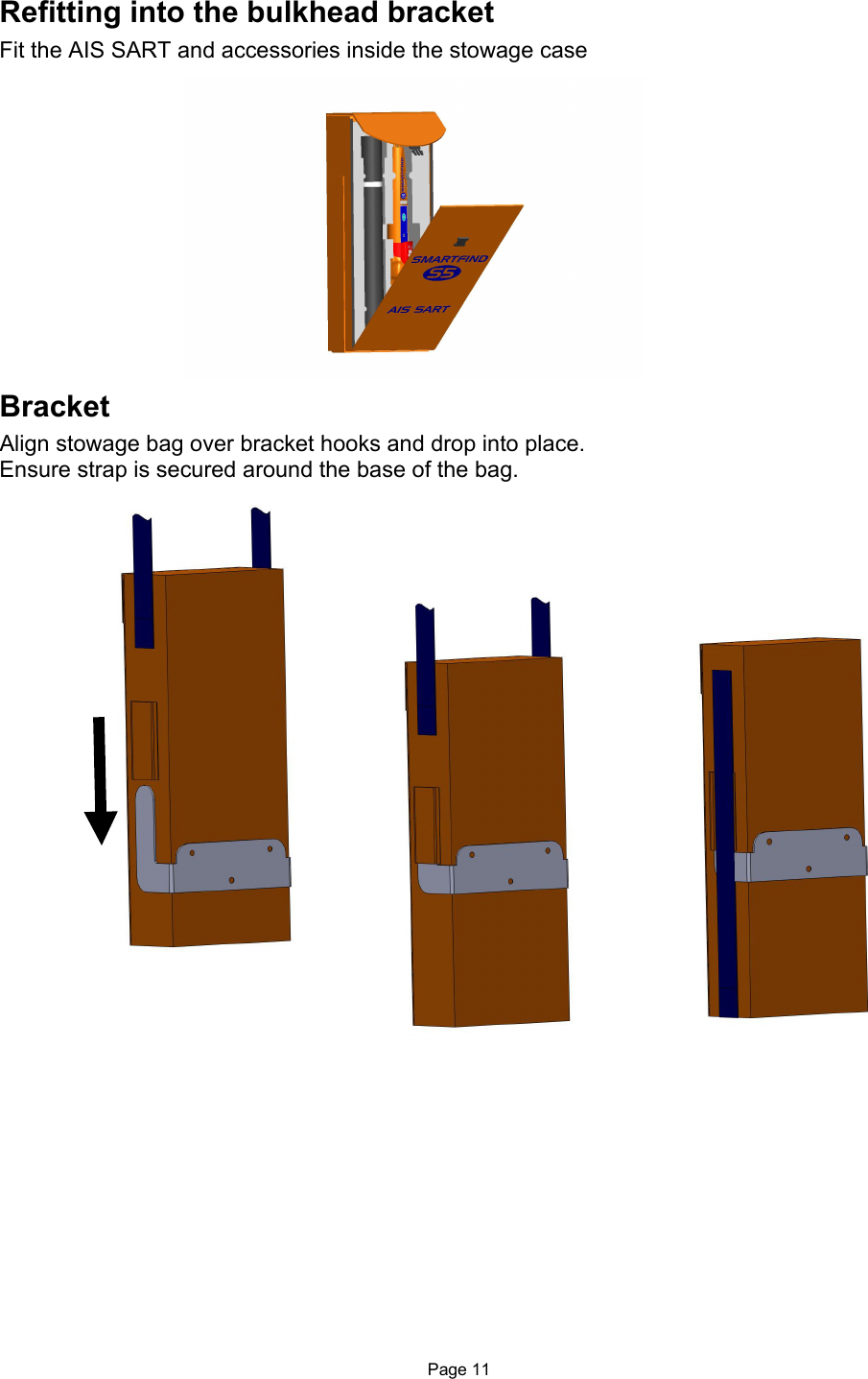 Refitting into the bulkhead bracket

Fit the AIS SART and accessories inside the stowage case

SMARTFIND
S5
AIS SART

Bracket

Align stowage bag over bracket hooks and drop into place.
Ensure strap is secured around the base of the bag.

Page 11