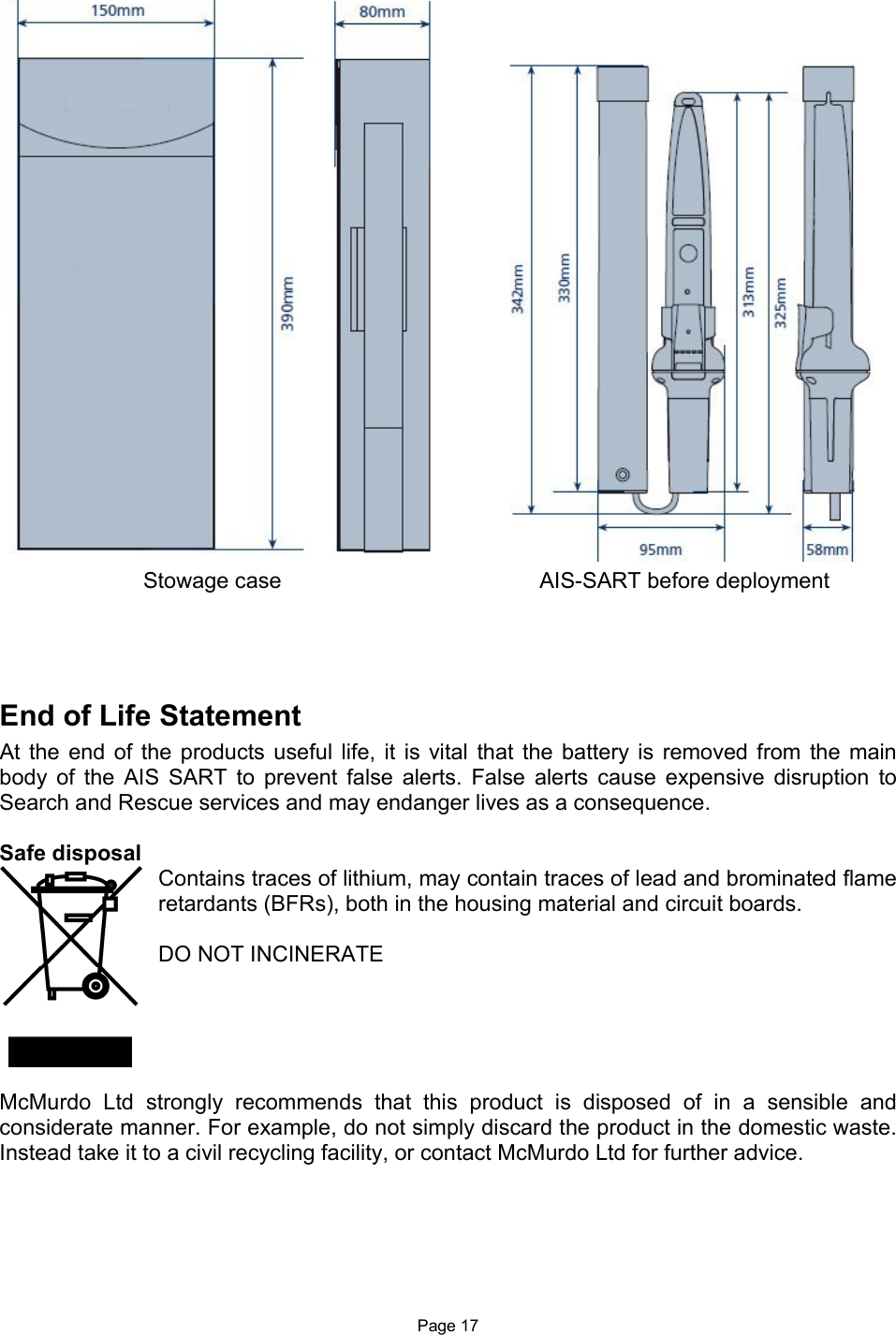 150mm

80mm

390mm

342mm

330mm

313mm

325mm

95mm

58mm

Stowage case

AIS-SART before deployment

End of Life Statement

At the end of the products useful life, it is vital that the battery is removed from the main body of the AIS SART to prevent false alerts. False alerts cause expensive disruption to Search and Rescue services and may endanger lives as a consequence.

Safe disposal

Contains traces of lithium, may contain traces of lead and brominated flame retardants (BFRs), both in the housing material and circuit boards.

DO NOT INCINERATE

McMurdo Ltd strongly recommends that this product is disposed of in a sensible and considerate manner. For example, do not simply discard the product in the domestic waste. Instead take it to a civil recycling facility, or contact McMurdo Ltd for further advice.

Page 17