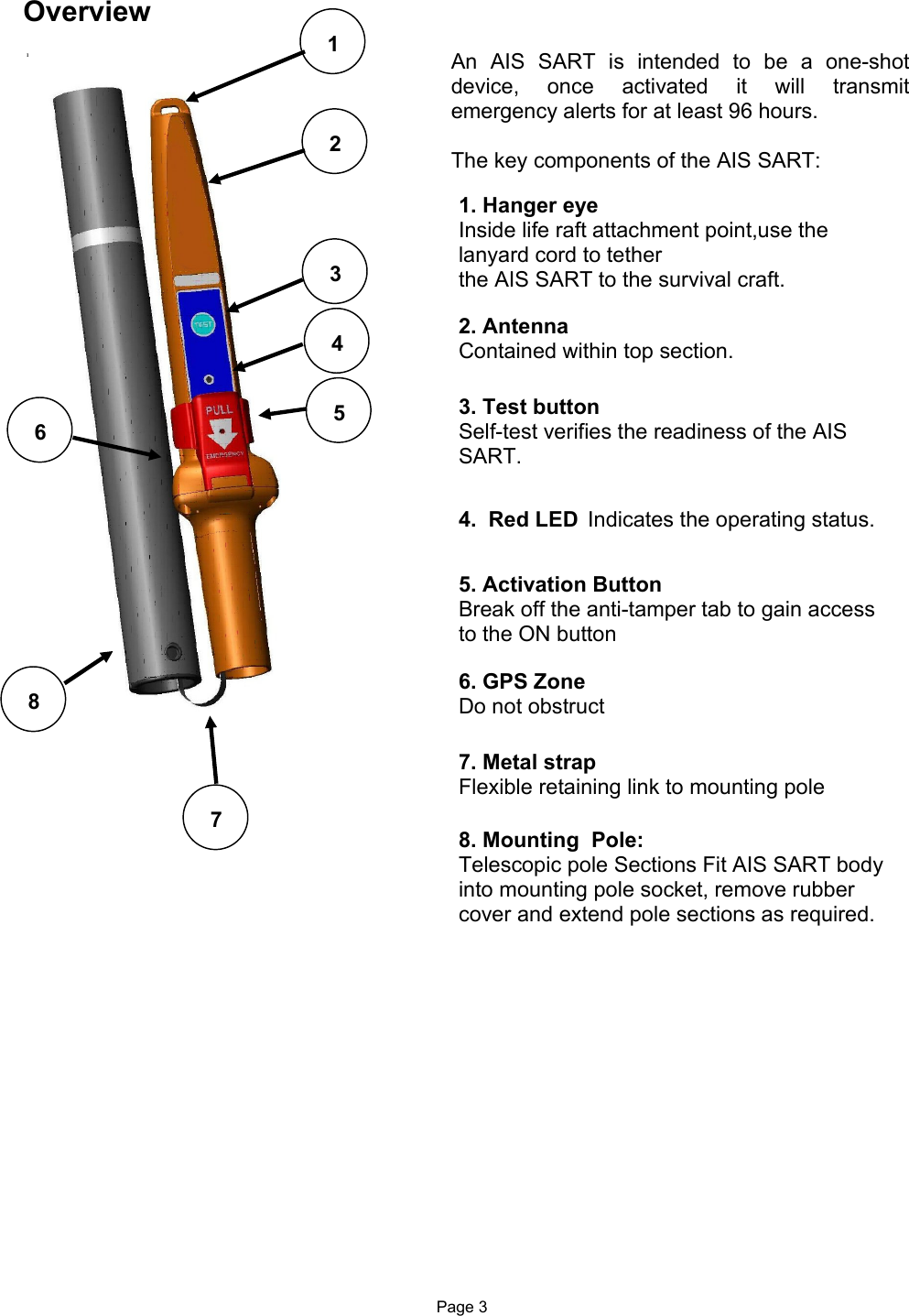 Overview

1

2

3

4

5

6

8

7

TEST

PULL

EMERGENCY

An AIS SART is intended to be a one-shot device, once activated it will transmit emergency alerts for at least 96 hours.

The key components of the AIS SART:

1. Hanger eye
Inside life raft attachment point,use the lanyard cord to tether
the AIS SART to the survival craft.

2. Antenna
Contained within top section.

3. Test button
Self-test verifies the readiness of the AIS SART.

4. Red LED Indicates the operating status.

5. Activation Button
Break off the anti-tamper tab to gain access to the ON button

6. GPS Zone
Do not obstruct

7. Metal strap
Flexible retaining link to mounting pole

8. Mounting Pole:
Telescopic pole Sections Fit AIS SART body into mounting pole socket, remove rubber cover and extend pole sections as required.

Page 3