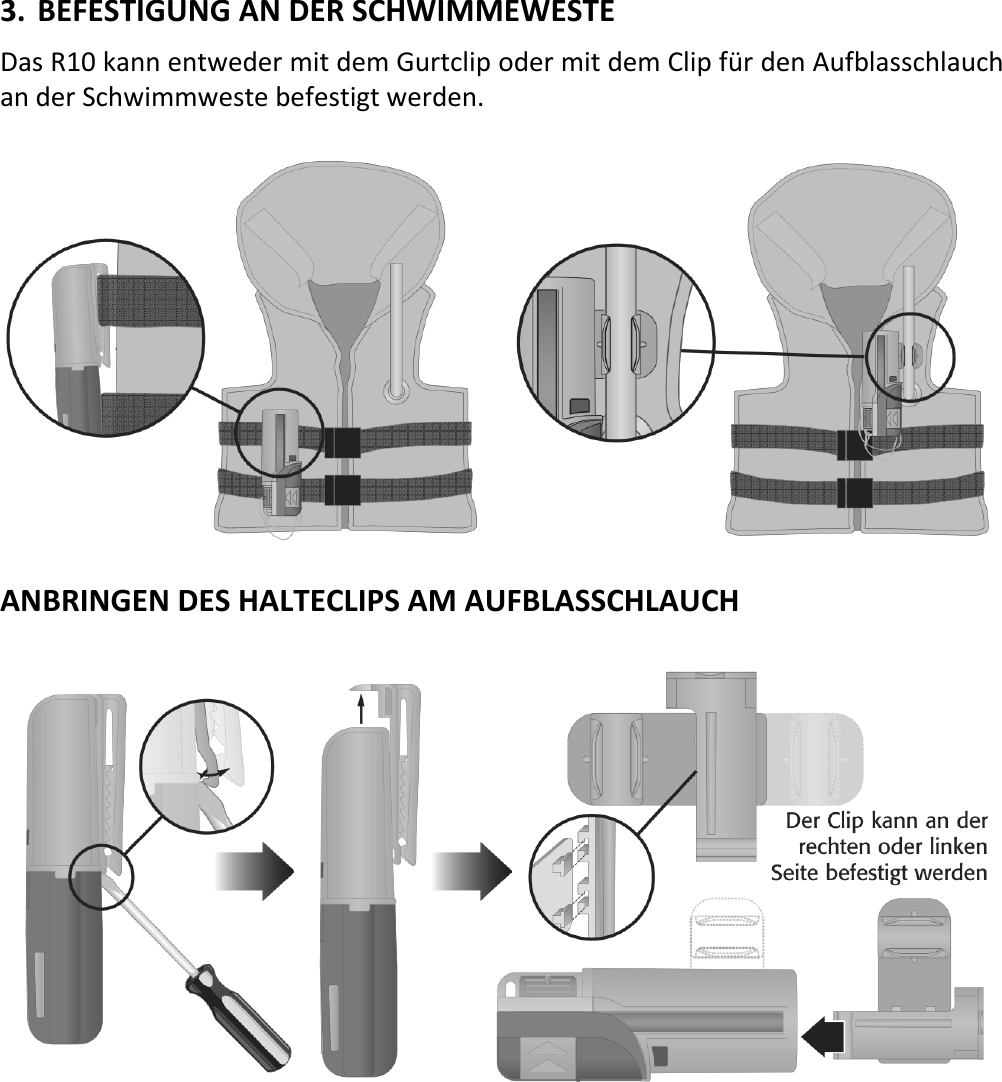 3. BEFESTIGUNG AN DER SCHWIMMEWESTE

Das R10 kann entweder mit dem Gurtclip oder mit dem Clip für den Aufblasschlauch an der Schwimmweste befestigt werden.

ANBRINGEN DES HALTECLIPS AM AUFBLASSCHLAUCH

Der Clip kann an der rechten oder linken Seite befestigt werden