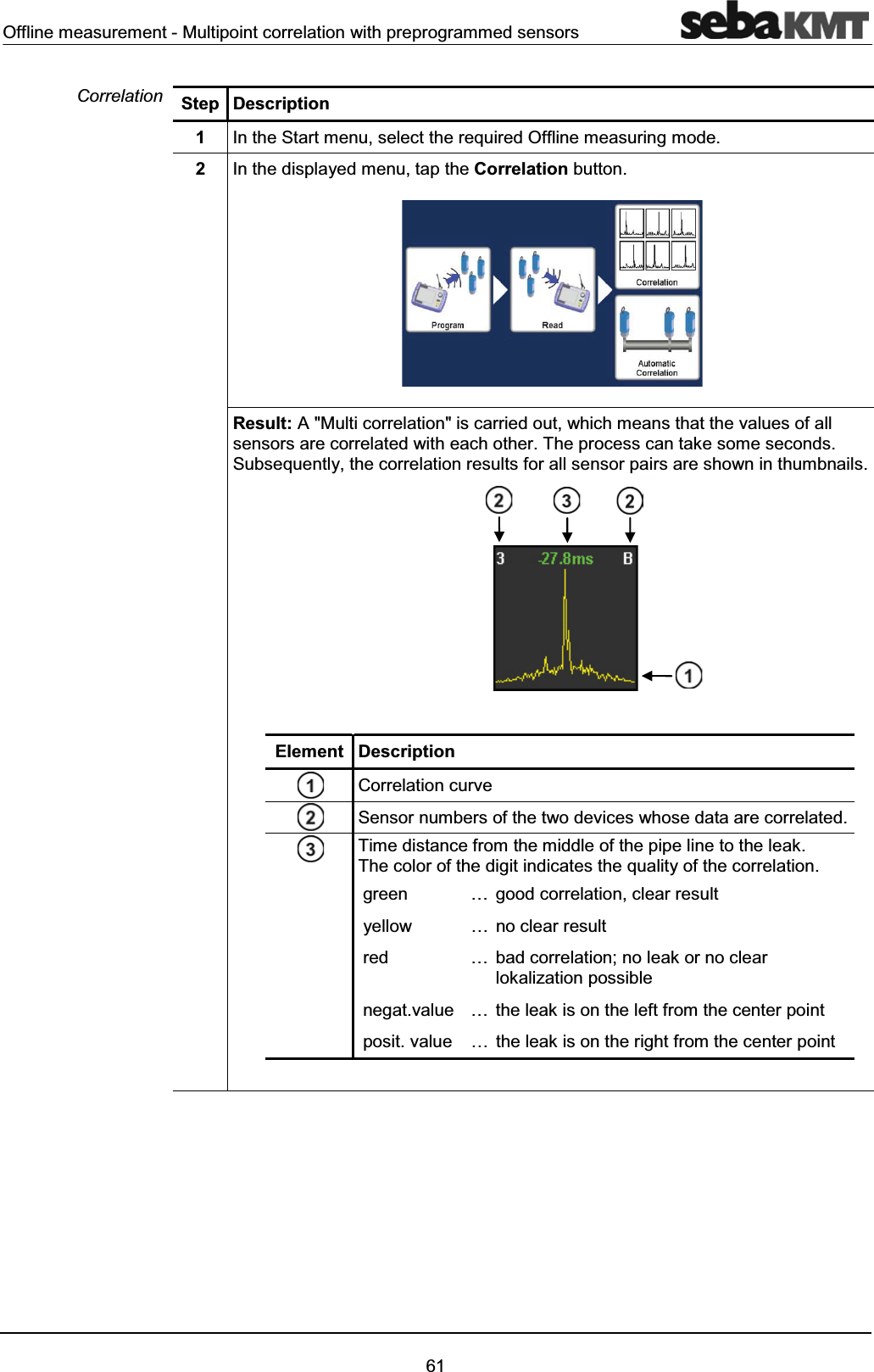 Offline measurement - Multipoint correlation with preprogrammed sensors

sebaKMT

Correlation

| Step | Description |
|---|---|
| 1 | In the Start menu, select the required Offline measuring mode. |
| 2 | In the displayed menu, tap the **Correlation** button. |

Program

Read

Correlation

Automatic Correlation

**Result:** A "Multi correlation" is carried out, which means that the values of all sensors are correlated with each other. The process can take some seconds. Subsequently, the correlation results for all sensor pairs are shown in thumbnails.

2 3 2

3 -27.8ms B

1

| Element | Description |
|---|---|
| 1 | Correlation curve |
| 2 | Sensor numbers of the two devices whose data are correlated. |
| 3 | Time distance from the middle of the pipe line to the leak. The color of the digit indicates the quality of the correlation. green … good correlation, clear result yellow … no clear result red … bad correlation; no leak or no clear lokalization possible negat.value … the leak is on the left from the center point posit. value … the leak is on the right from the center point |

61