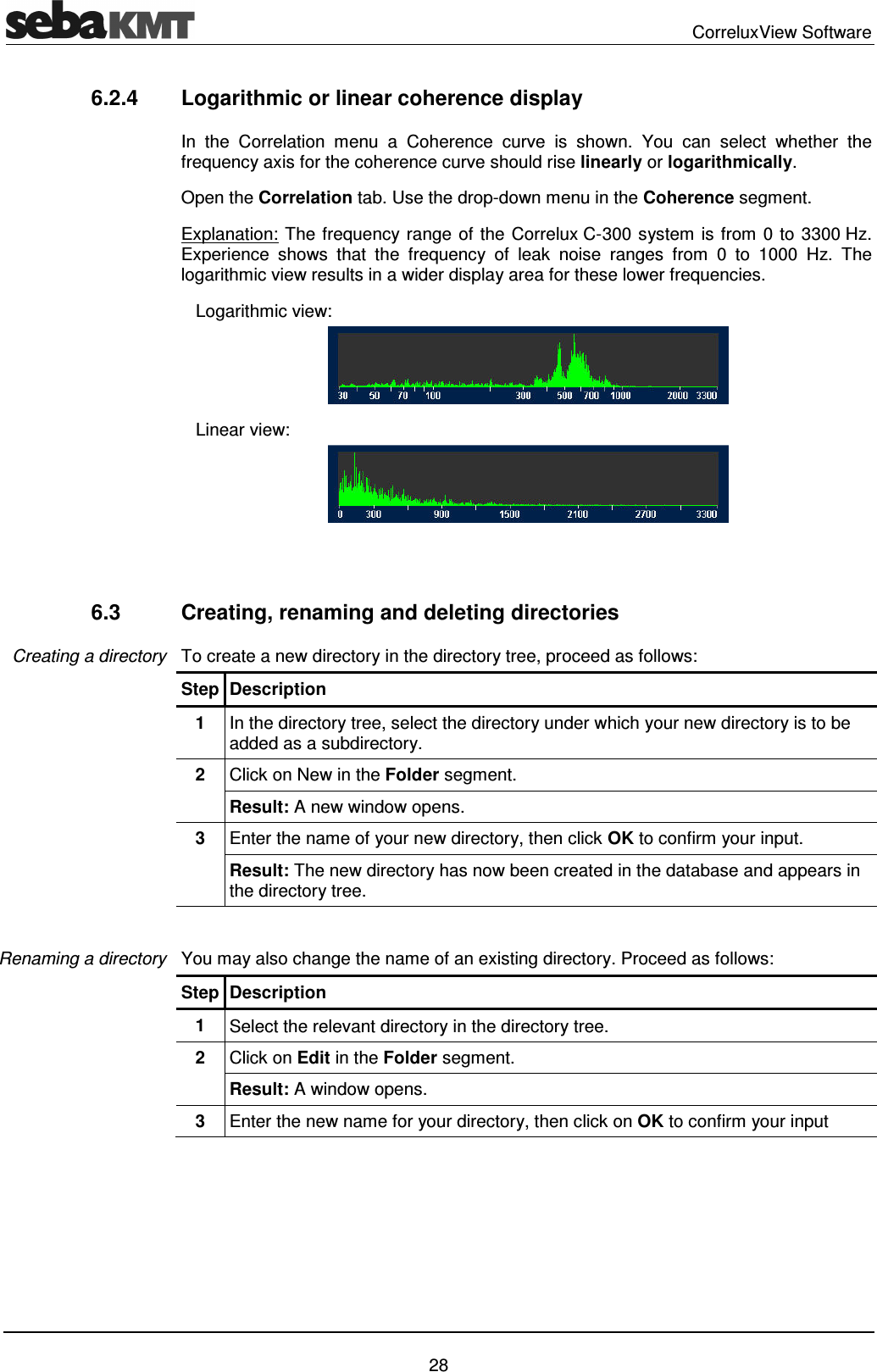 sebaKMT

CorreluxView Software

6.2.4 Logarithmic or linear coherence display

In the Correlation menu a Coherence curve is shown. You can select whether the frequency axis for the coherence curve should rise linearly or logarithmically.

Open the Correlation tab. Use the drop-down menu in the Coherence segment.

Explanation: The frequency range of the Correlux C-300 system is from 0 to 3300 Hz. Experience shows that the frequency of leak noise ranges from 0 to 1000 Hz. The logarithmic view results in a wider display area for these lower frequencies.

Logarithmic view:

30 50 70 100 300 500 700 1000 2000 3300

Linear view:

0 300 900 1500 2100 2700 3300

6.3 Creating, renaming and deleting directories

Creating a directory

To create a new directory in the directory tree, proceed as follows:

| Step | Description |
|---|---|
| 1 | In the directory tree, select the directory under which your new directory is to be added as a subdirectory. |
| 2 | Click on New in the Folder segment. |
| | Result: A new window opens. |
| 3 | Enter the name of your new directory, then click OK to confirm your input. |
| | Result: The new directory has now been created in the database and appears in the directory tree. |

Renaming a directory

You may also change the name of an existing directory. Proceed as follows:

| Step | Description |
|---|---|
| 1 | Select the relevant directory in the directory tree. |
| 2 | Click on Edit in the Folder segment. |
| | Result: A window opens. |
| 3 | Enter the new name for your directory, then click on OK to confirm your input |

28