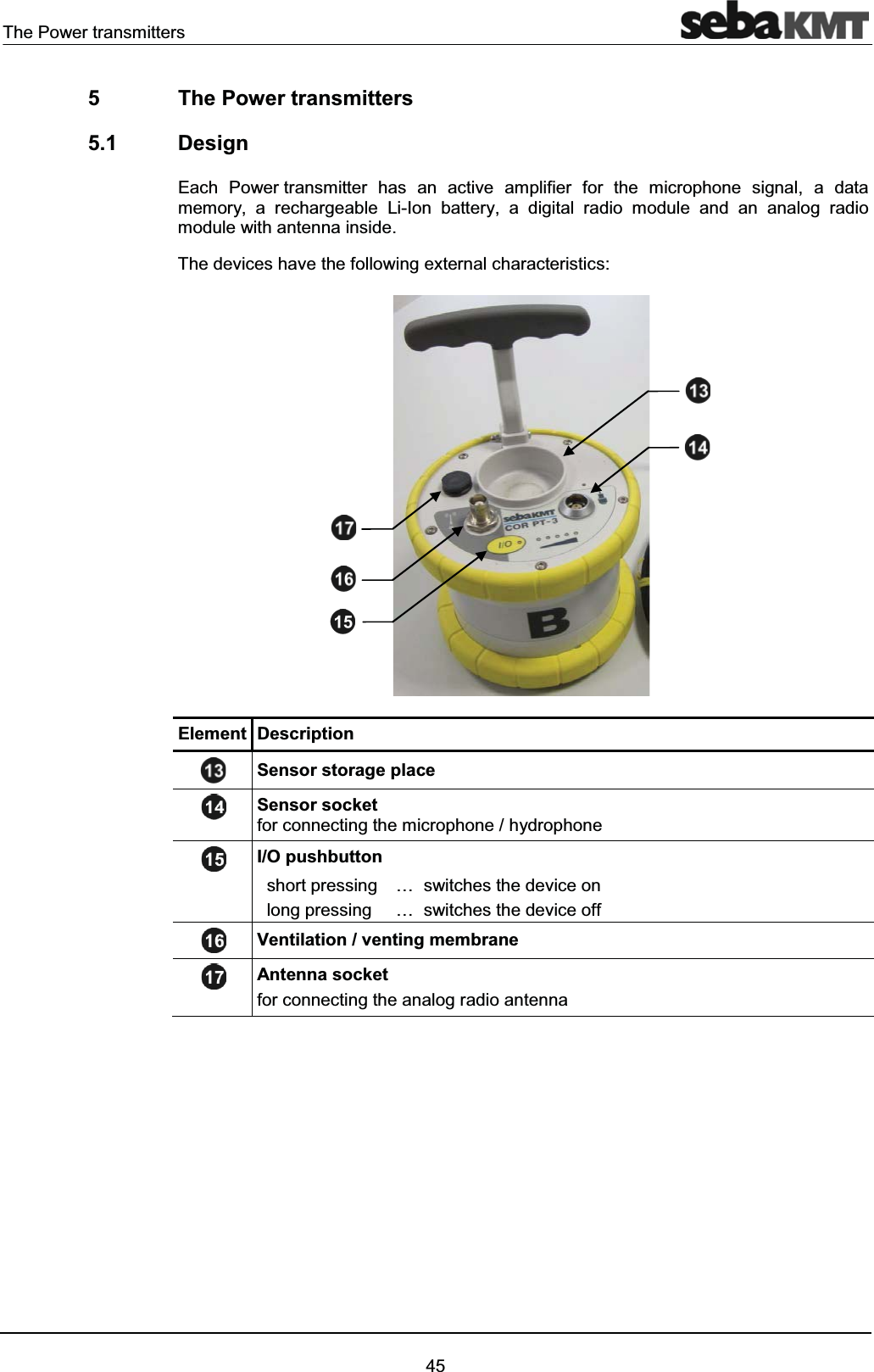 The Power transmitters

sebaKMT

5 The Power transmitters

5.1 Design

Each Power transmitter has an active amplifier for the microphone signal, a data memory, a rechargeable Li-Ion battery, a digital radio module and an analog radio module with antenna inside.

The devices have the following external characteristics:

13
14
17
16
15
sebaKMT
COR PT-3
I/O
B

| Element | Description |
|---|---|
| 13 | **Sensor storage place** |
| 14 | **Sensor socket** for connecting the microphone / hydrophone |
| 15 | **I/O pushbutton** short pressing … switches the device on long pressing … switches the device off |
| 16 | **Ventilation / venting membrane** |
| 17 | **Antenna socket** for connecting the analog radio antenna |

45