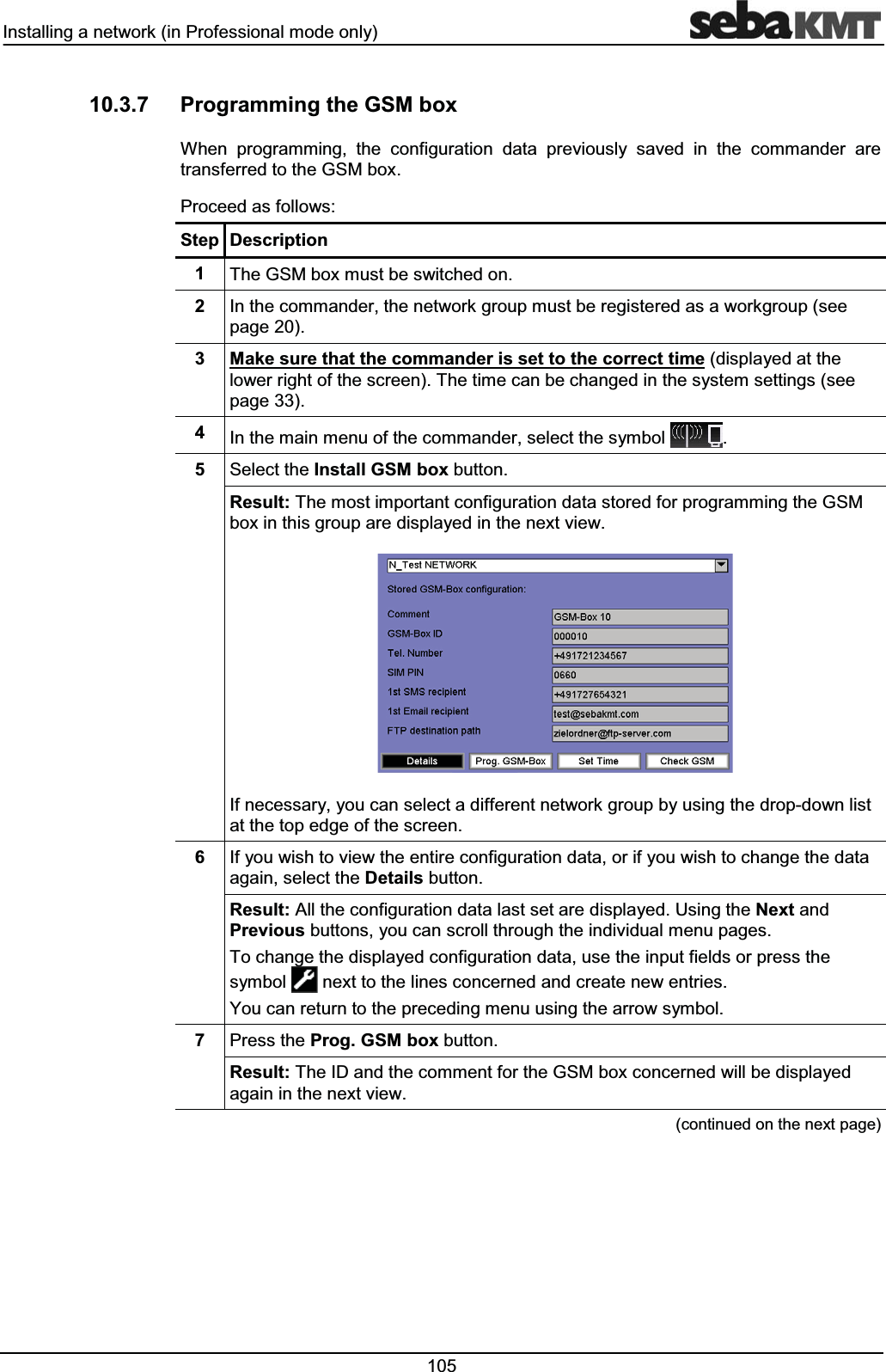 Installing a network (in Professional mode only)

sebaKMT

10.3.7 Programming the GSM box

When programming, the configuration data previously saved in the commander are transferred to the GSM box.

Proceed as follows:

| Step | Description |
|---|---|
| 1 | The GSM box must be switched on. |
| 2 | In the commander, the network group must be registered as a workgroup (see page 20). |
| 3 | Make sure that the commander is set to the correct time (displayed at the lower right of the screen). The time can be changed in the system settings (see page 33). |
| 4 | In the main menu of the commander, select the symbol . |
| 5 | Select the Install GSM box button. |
| | Result: The most important configuration data stored for programming the GSM box in this group are displayed in the next view. N_Test NETWORK Stored GSM-Box configuration: Comment GSM-Box 10 GSM-Box ID 000010 Tel. Number +491721234567 SIM PIN 0660 1st SMS recipient +491727654321 1st Email recipient test@sebakmt.com FTP destination path zielordner@ftp-server.com Details Prog. GSM-Box Set Time Check GSM If necessary, you can select a different network group by using the drop-down list at the top edge of the screen. |
| 6 | If you wish to view the entire configuration data, or if you wish to change the data again, select the Details button. |
| | Result: All the configuration data last set are displayed. Using the Next and Previous buttons, you can scroll through the individual menu pages. To change the displayed configuration data, use the input fields or press the symbol next to the lines concerned and create new entries. You can return to the preceding menu using the arrow symbol. |
| 7 | Press the Prog. GSM box button. |
| | Result: The ID and the comment for the GSM box concerned will be displayed again in the next view. |

(continued on the next page)

105