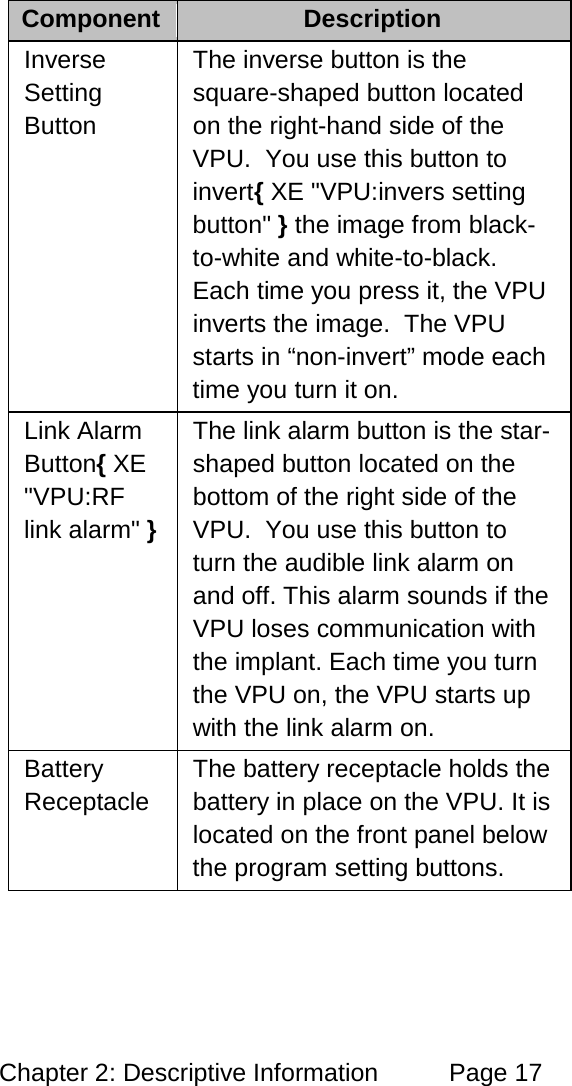 | Component | Description |
|---|---|
| Inverse Setting Button | The inverse button is the square-shaped button located on the right-hand side of the VPU. You use this button to invert{ XE "VPU:invers setting button" } the image from black-to-white and white-to-black. Each time you press it, the VPU inverts the image. The VPU starts in “non-invert” mode each time you turn it on. |
| Link Alarm Button{ XE "VPU:RF link alarm" } | The link alarm button is the star-shaped button located on the bottom of the right side of the VPU. You use this button to turn the audible link alarm on and off. This alarm sounds if the VPU loses communication with the implant. Each time you turn the VPU on, the VPU starts up with the link alarm on. |
| Battery Receptacle | The battery receptacle holds the battery in place on the VPU. It is located on the front panel below the program setting buttons. |

Chapter 2: Descriptive Information Page 17