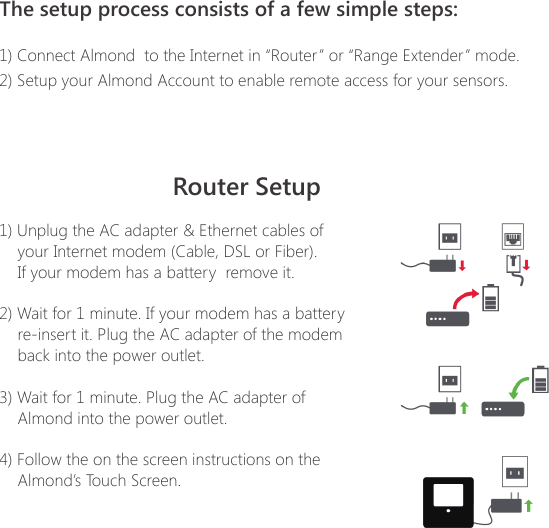 The setup process consists of a few simple steps:

1) Connect Almond to the Internet in “Router” or “Range Extender” mode.
2) Setup your Almond Account to enable remote access for your sensors.

Router Setup

1) Unplug the AC adapter & Ethernet cables of your Internet modem (Cable, DSL or Fiber). If your modem has a battery remove it.

2) Wait for 1 minute. If your modem has a battery re-insert it. Plug the AC adapter of the modem back into the power outlet.

3) Wait for 1 minute. Plug the AC adapter of Almond into the power outlet.

4) Follow the on the screen instructions on the Almond’s Touch Screen.