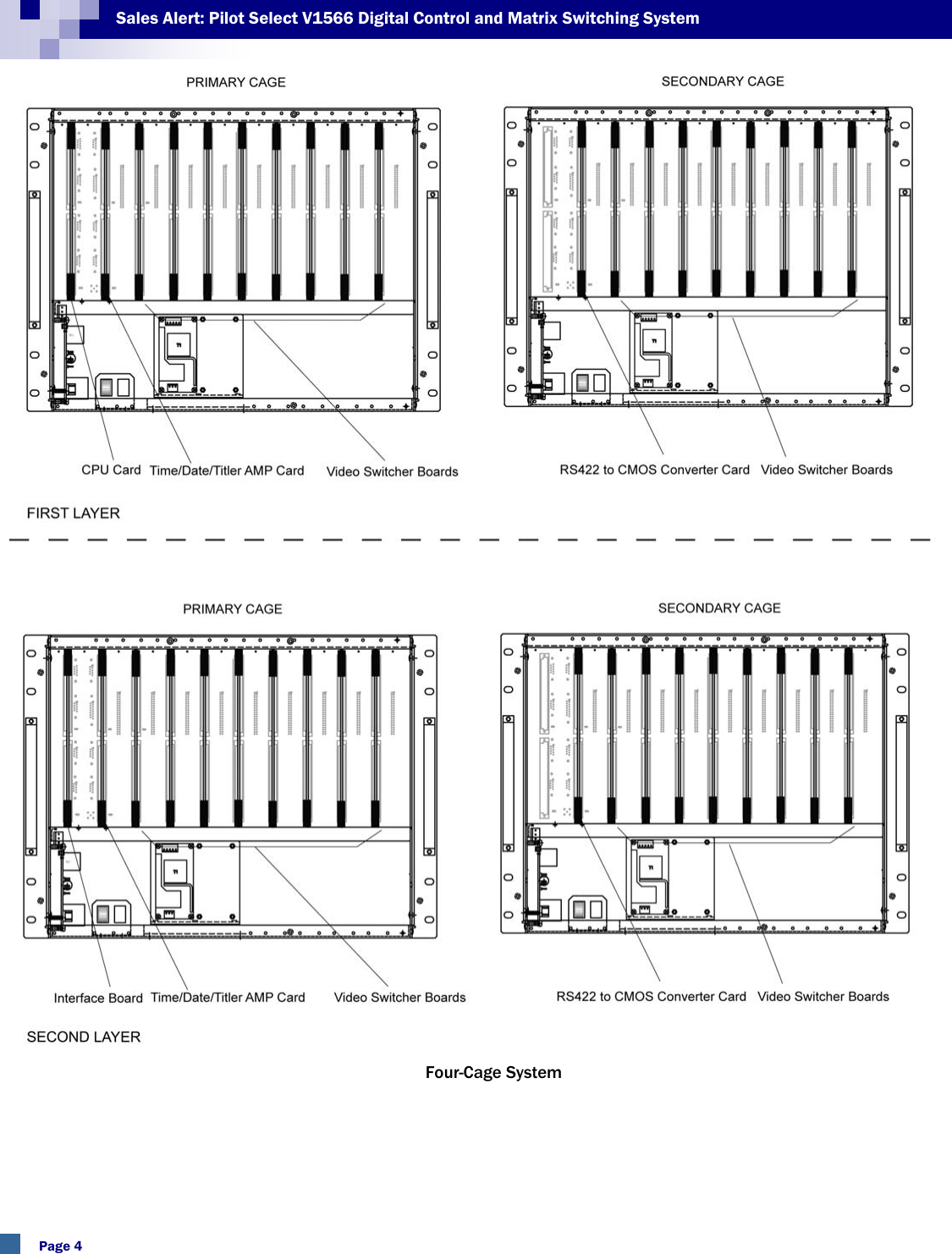 Sales Alert: Pilot Select V1566 Digital Control and Matrix Switching System

PRIMARY CAGE

SECONDARY CAGE

CPU Card Time/Date/Titler AMP Card Video Switcher Boards

RS422 to CMOS Converter Card Video Switcher Boards

FIRST LAYER

PRIMARY CAGE

SECONDARY CAGE

Interface Board Time/Date/Titler AMP Card Video Switcher Boards

RS422 to CMOS Converter Card Video Switcher Boards

SECOND LAYER

Four-Cage System

Page 4