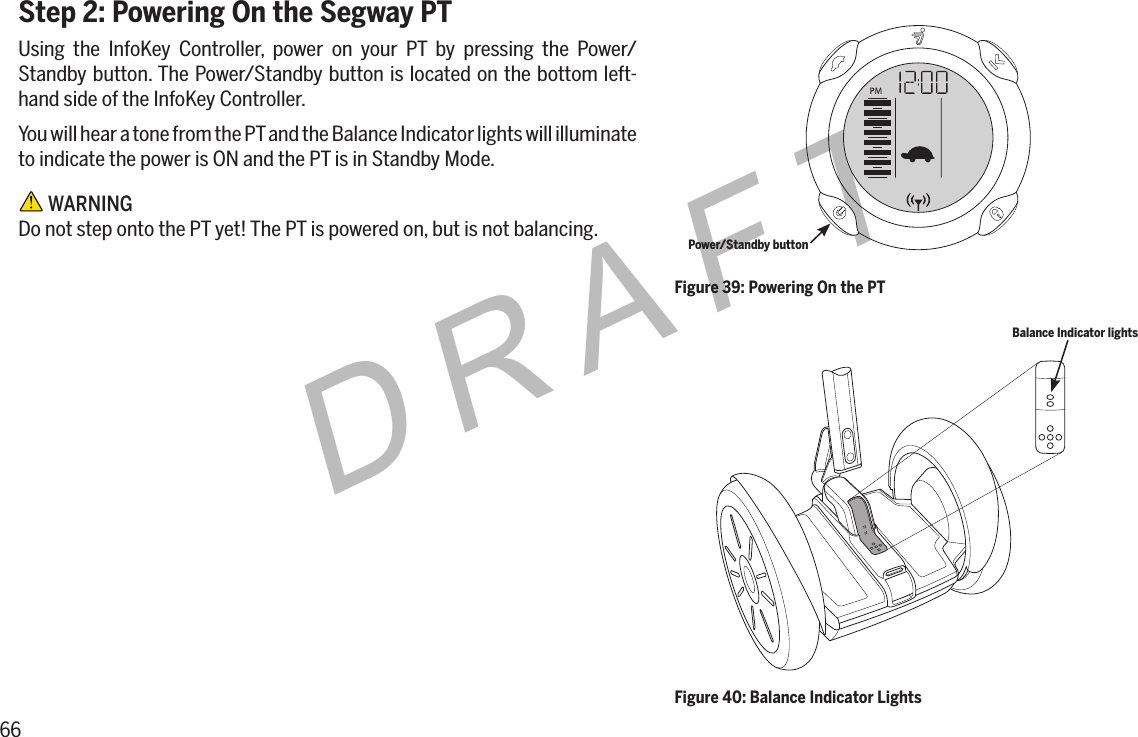 Step 2: Powering On the Segway PT

Using the InfoKey Controller, power on your PT by pressing the Power/Standby button. The Power/Standby button is located on the bottom left-hand side of the InfoKey Controller.

You will hear a tone from the PT and the Balance Indicator lights will illuminate to indicate the power is ON and the PT is in Standby Mode.

WARNING
Do not step onto the PT yet! The PT is powered on, but is not balancing.

PM 12:00

Power/Standby button

Figure 39: Powering On the PT

Balance Indicator lights

Figure 40: Balance Indicator Lights

DRAFT

66