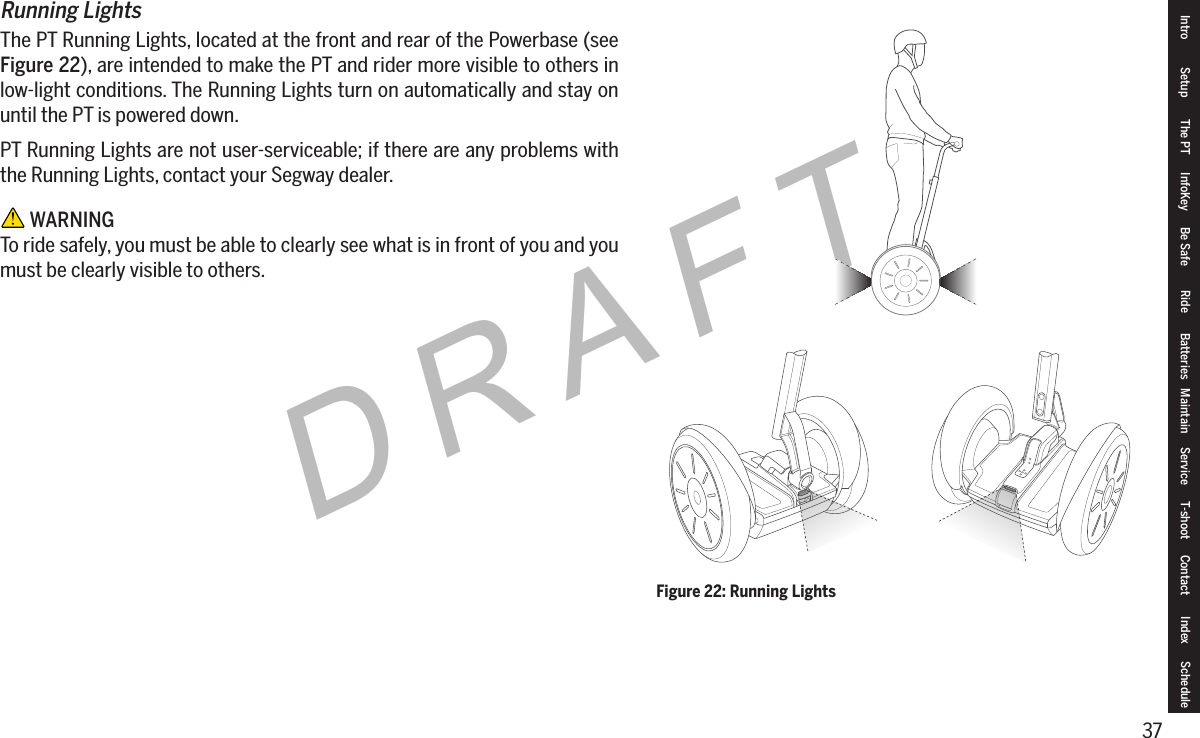 Running Lights

The PT Running Lights, located at the front and rear of the Powerbase (see Figure 22), are intended to make the PT and rider more visible to others in low-light conditions. The Running Lights turn on automatically and stay on until the PT is powered down.

PT Running Lights are not user-serviceable; if there are any problems with the Running Lights, contact your Segway dealer.

WARNING
To ride safely, you must be able to clearly see what is in front of you and you must be clearly visible to others.

DRAFT

Figure 22: Running Lights

Intro Setup The PT InfoKey Be Safe Ride Batteries Maintain Service T-shoot Contact Index Schedule

37