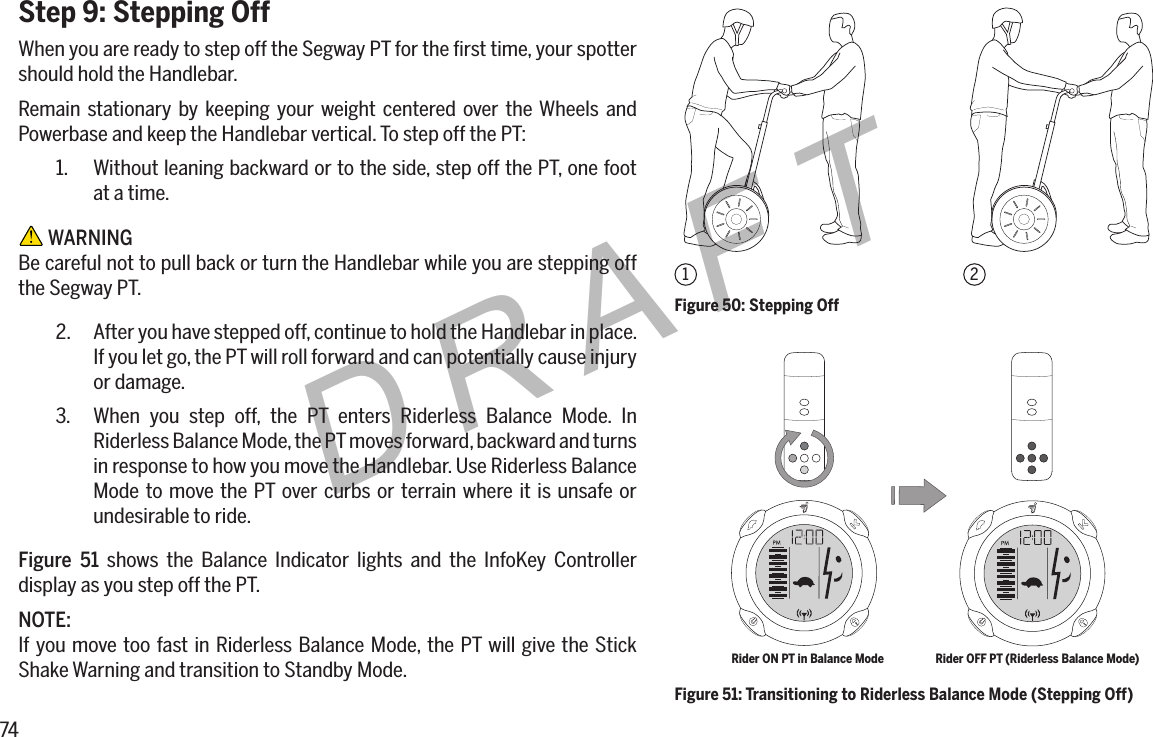 Step 9: Stepping Off

When you are ready to step off the Segway PT for the first time, your spotter should hold the Handlebar.

Remain stationary by keeping your weight centered over the Wheels and Powerbase and keep the Handlebar vertical. To step off the PT:

1. Without leaning backward or to the side, step off the PT, one foot at a time.

WARNING
Be careful not to pull back or turn the Handlebar while you are stepping off the Segway PT.

2. After you have stepped off, continue to hold the Handlebar in place. If you let go, the PT will roll forward and can potentially cause injury or damage.

3. When you step off, the PT enters Riderless Balance Mode. In Riderless Balance Mode, the PT moves forward, backward and turns in response to how you move the Handlebar. Use Riderless Balance Mode to move the PT over curbs or terrain where it is unsafe or undesirable to ride.

Figure 51 shows the Balance Indicator lights and the InfoKey Controller display as you step off the PT.

NOTE:
If you move too fast in Riderless Balance Mode, the PT will give the Stick Shake Warning and transition to Standby Mode.

74

DRAFT

1

2

Figure 50: Stepping Off

PM 12:00

PM 12:00

Rider ON PT in Balance Mode

Rider OFF PT (Riderless Balance Mode)

Figure 51: Transitioning to Riderless Balance Mode (Stepping Off)