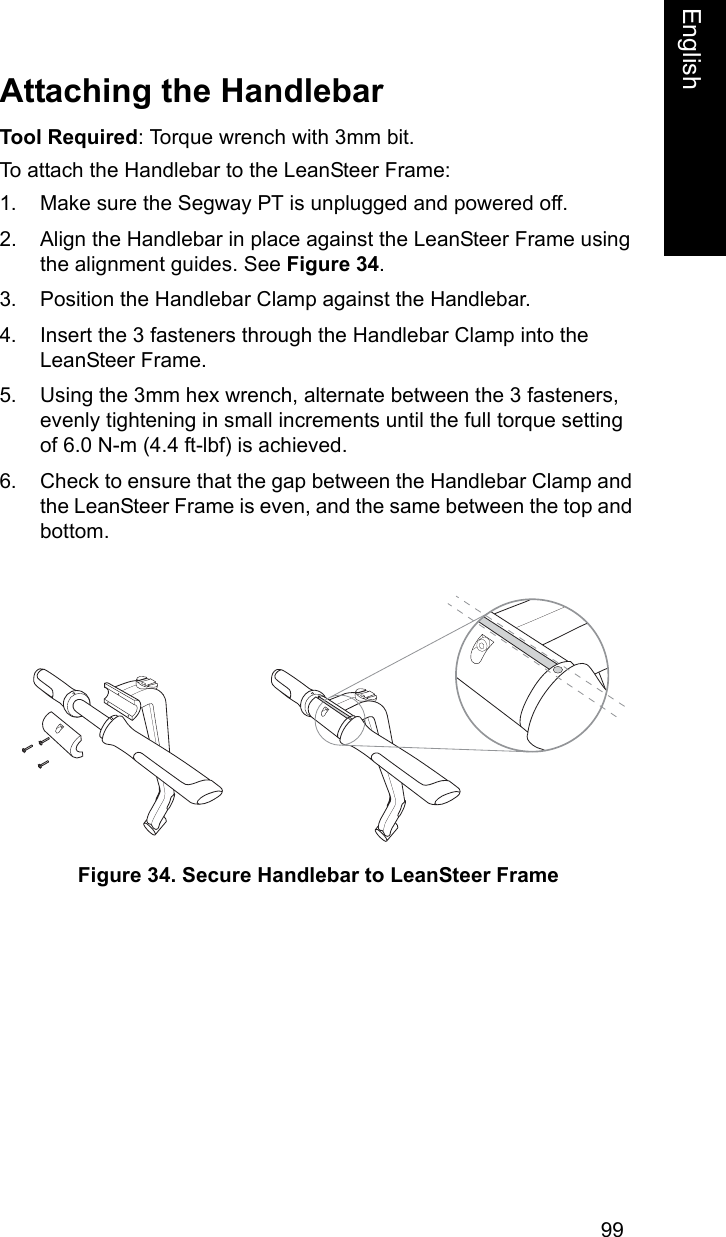 English

Attaching the Handlebar

Tool Required: Torque wrench with 3mm bit.

To attach the Handlebar to the LeanSteer Frame:

1. Make sure the Segway PT is unplugged and powered off.

2. Align the Handlebar in place against the LeanSteer Frame using the alignment guides. See Figure 34.

3. Position the Handlebar Clamp against the Handlebar.

4. Insert the 3 fasteners through the Handlebar Clamp into the LeanSteer Frame.

5. Using the 3mm hex wrench, alternate between the 3 fasteners, evenly tightening in small increments until the full torque setting of 6.0 N-m (4.4 ft-lbf) is achieved.

6. Check to ensure that the gap between the Handlebar Clamp and the LeanSteer Frame is even, and the same between the top and bottom.

Figure 34. Secure Handlebar to LeanSteer Frame

99