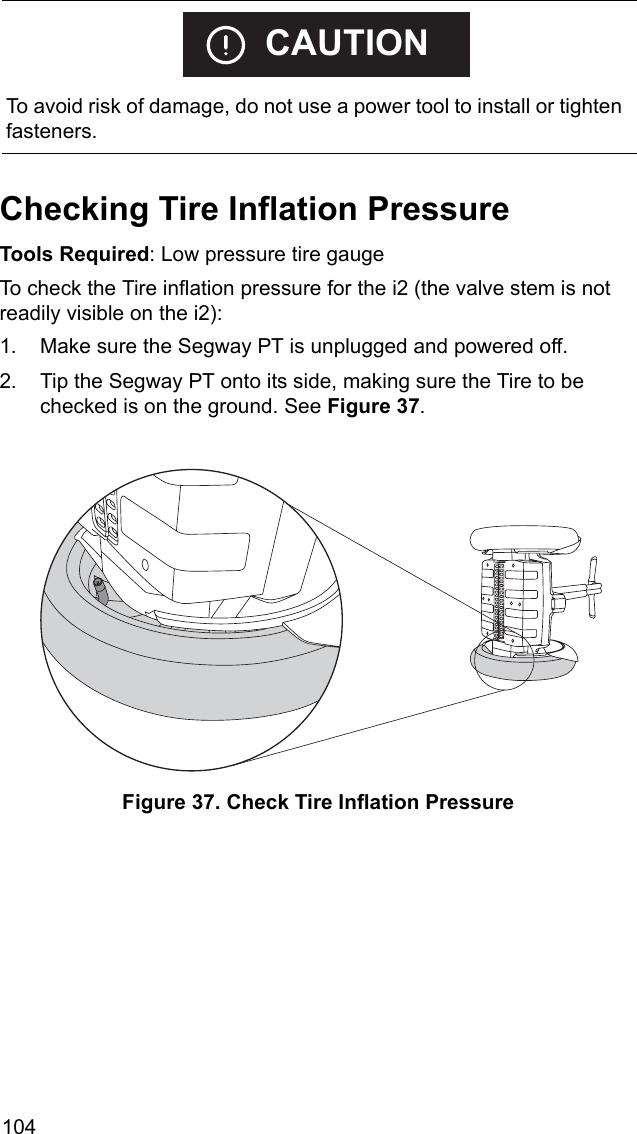 ! CAUTION

To avoid risk of damage, do not use a power tool to install or tighten fasteners.

Checking Tire Inflation Pressure

Tools Required: Low pressure tire gauge

To check the Tire inflation pressure for the i2 (the valve stem is not readily visible on the i2):

1. Make sure the Segway PT is unplugged and powered off.

2. Tip the Segway PT onto its side, making sure the Tire to be checked is on the ground. See Figure 37.

Figure 37. Check Tire Inflation Pressure

104