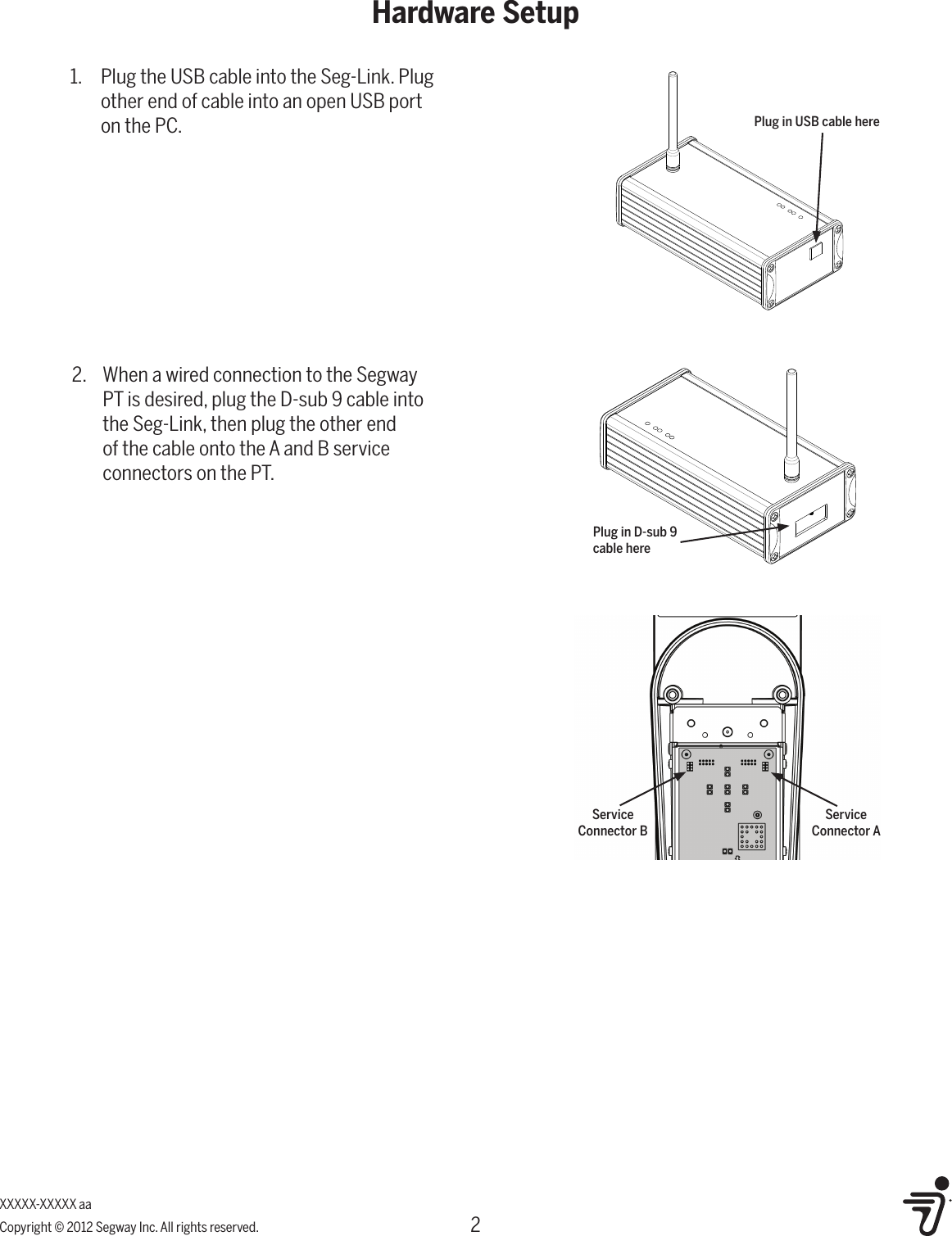 Hardware Setup

1. Plug the USB cable into the Seg-Link. Plug other end of cable into an open USB port on the PC.

Plug in USB cable here

2. When a wired connection to the Segway PT is desired, plug the D-sub 9 cable into the Seg-Link, then plug the other end of the cable onto the A and B service connectors on the PT.

Plug in D-sub 9 cable here

Service Connector B

Service Connector A

XXXXX-XXXXX aa
Copyright © 2012 Segway Inc. All rights reserved.

2