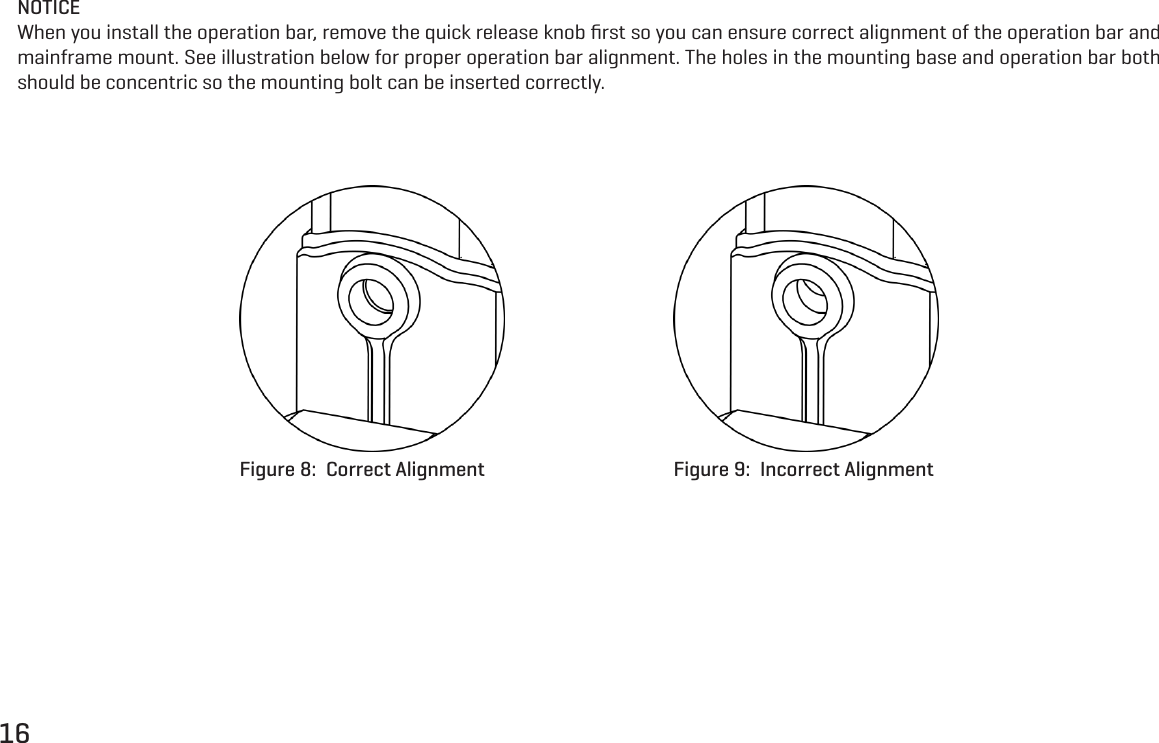 NOTICE
When you install the operation bar, remove the quick release knob first so you can ensure correct alignment of the operation bar and mainframe mount. See illustration below for proper operation bar alignment. The holes in the mounting base and operation bar both should be concentric so the mounting bolt can be inserted correctly.

Figure 8: Correct Alignment

Figure 9: Incorrect Alignment

16