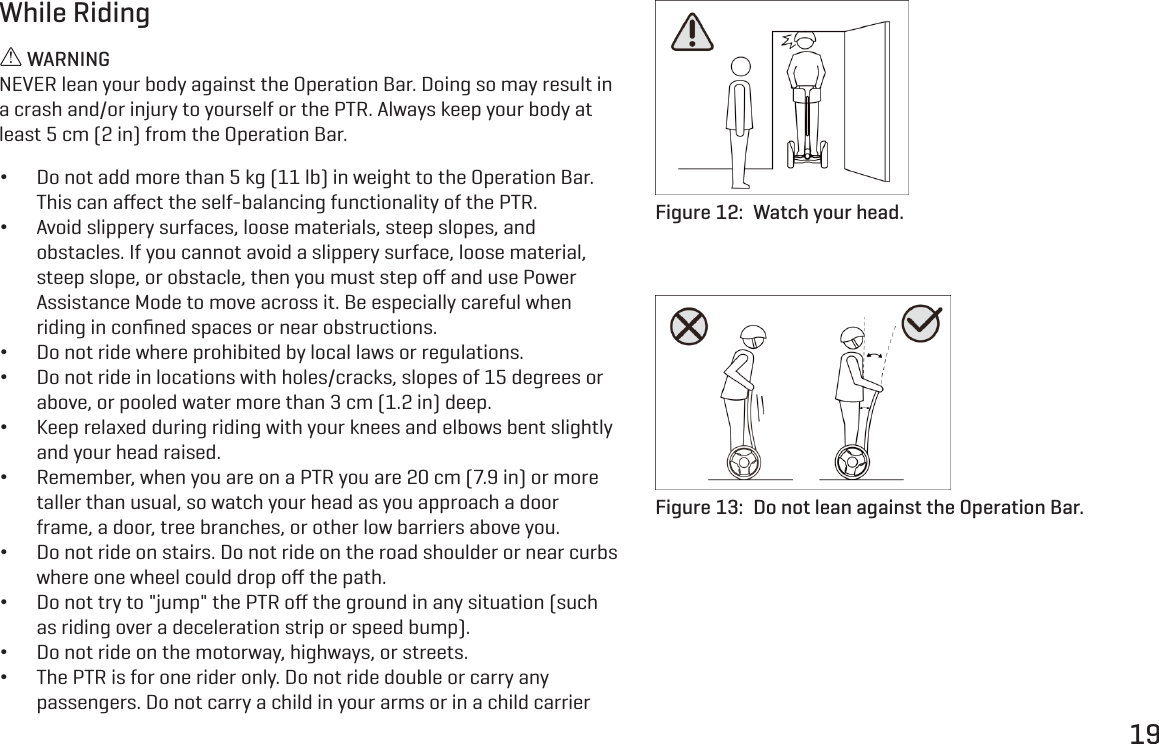 While Riding

⚠ WARNING
NEVER lean your body against the Operation Bar. Doing so may result in a crash and/or injury to yourself or the PTR. Always keep your body at least 5 cm (2 in) from the Operation Bar.

• Do not add more than 5 kg (11 lb) in weight to the Operation Bar. This can affect the self-balancing functionality of the PTR.
• Avoid slippery surfaces, loose materials, steep slopes, and obstacles. If you cannot avoid a slippery surface, loose material, steep slope, or obstacle, then you must step off and use Power Assistance Mode to move across it. Be especially careful when riding in confined spaces or near obstructions.
• Do not ride where prohibited by local laws or regulations.
• Do not ride in locations with holes/cracks, slopes of 15 degrees or above, or pooled water more than 3 cm (1.2 in) deep.
• Keep relaxed during riding with your knees and elbows bent slightly and your head raised.
• Remember, when you are on a PTR you are 20 cm (7.9 in) or more taller than usual, so watch your head as you approach a door frame, a door, tree branches, or other low barriers above you.
• Do not ride on stairs. Do not ride on the road shoulder or near curbs where one wheel could drop off the path.
• Do not try to "jump" the PTR off the ground in any situation (such as riding over a deceleration strip or speed bump).
• Do not ride on the motorway, highways, or streets.
• The PTR is for one rider only. Do not ride double or carry any passengers. Do not carry a child in your arms or in a child carrier

Figure 12: Watch your head.

Figure 13: Do not lean against the Operation Bar.

19