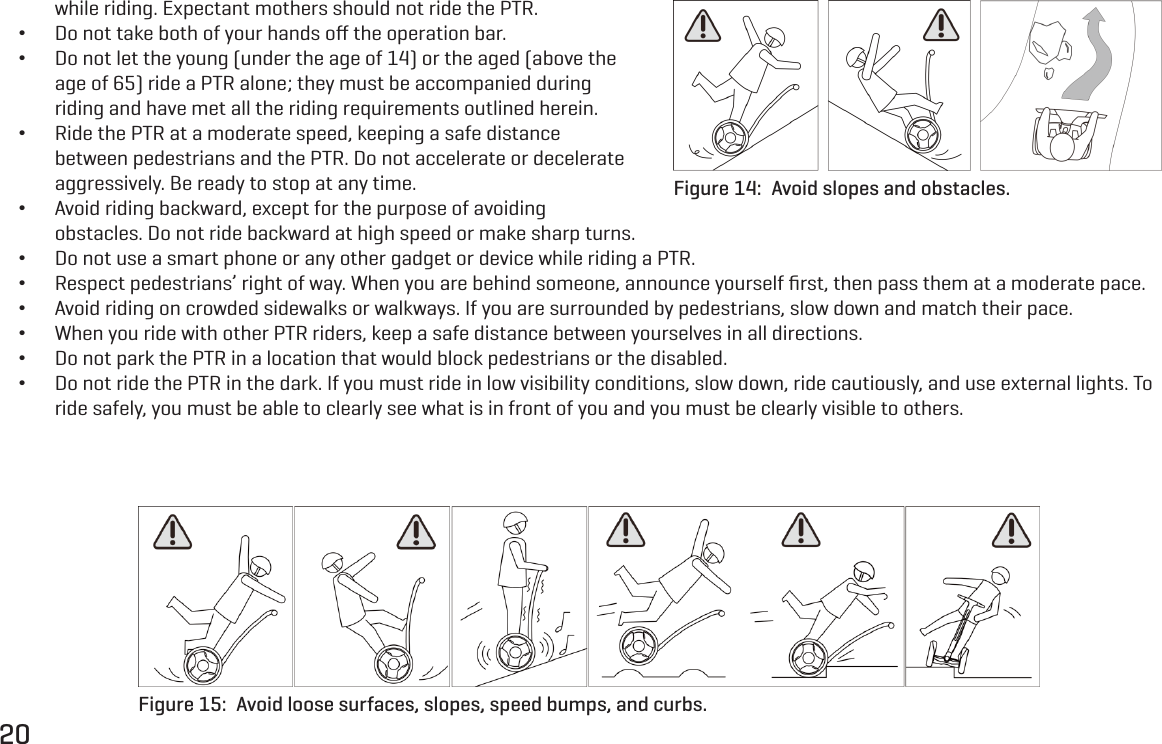 while riding. Expectant mothers should not ride the PTR.

• Do not take both of your hands off the operation bar.
• Do not let the young (under the age of 14) or the aged (above the age of 65) ride a PTR alone; they must be accompanied during riding and have met all the riding requirements outlined herein.
• Ride the PTR at a moderate speed, keeping a safe distance between pedestrians and the PTR. Do not accelerate or decelerate aggressively. Be ready to stop at any time.
• Avoid riding backward, except for the purpose of avoiding obstacles. Do not ride backward at high speed or make sharp turns.
• Do not use a smart phone or any other gadget or device while riding a PTR.
• Respect pedestrians' right of way. When you are behind someone, announce yourself first, then pass them at a moderate pace.
• Avoid riding on crowded sidewalks or walkways. If you are surrounded by pedestrians, slow down and match their pace.
• When you ride with other PTR riders, keep a safe distance between yourselves in all directions.
• Do not park the PTR in a location that would block pedestrians or the disabled.
• Do not ride the PTR in the dark. If you must ride in low visibility conditions, slow down, ride cautiously, and use external lights. To ride safely, you must be able to clearly see what is in front of you and you must be clearly visible to others.

Figure 14: Avoid slopes and obstacles.

Figure 15: Avoid loose surfaces, slopes, speed bumps, and curbs.

20