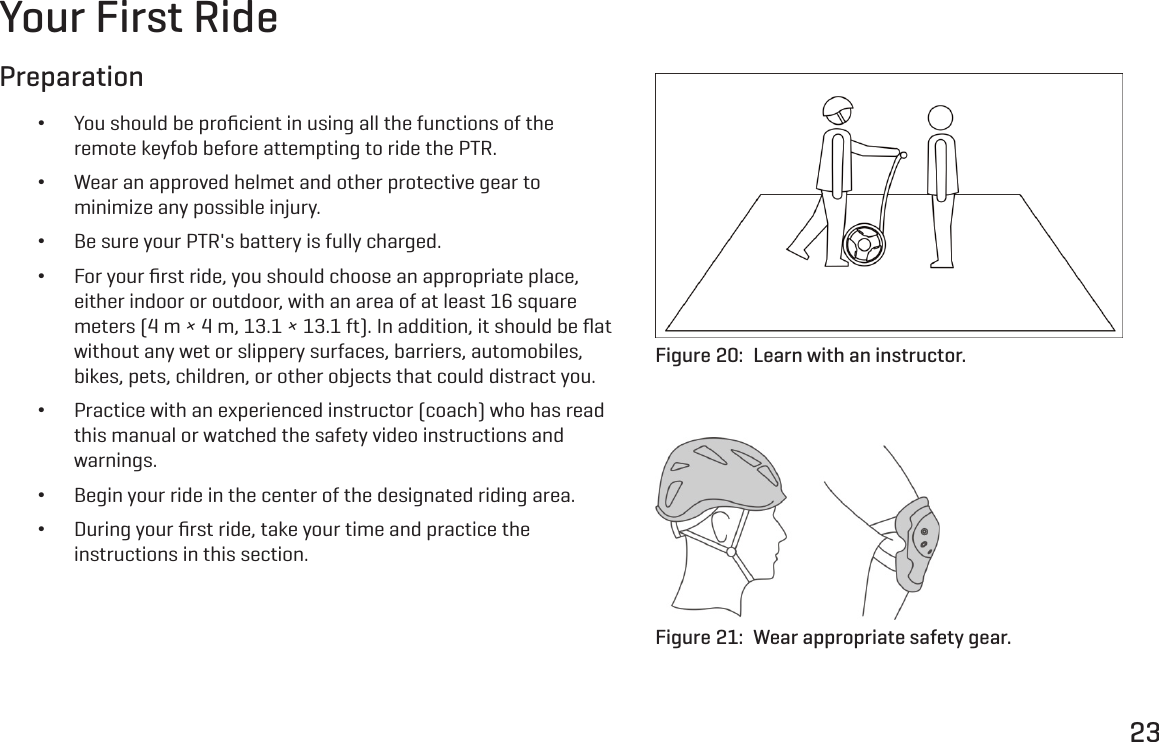 Your First Ride

Preparation

• You should be proficient in using all the functions of the remote keyfob before attempting to ride the PTR.

• Wear an approved helmet and other protective gear to minimize any possible injury.

• Be sure your PTR's battery is fully charged.

• For your first ride, you should choose an appropriate place, either indoor or outdoor, with an area of at least 16 square meters (4 m × 4 m, 13.1 × 13.1 ft). In addition, it should be flat without any wet or slippery surfaces, barriers, automobiles, bikes, pets, children, or other objects that could distract you.

• Practice with an experienced instructor (coach) who has read this manual or watched the safety video instructions and warnings.

• Begin your ride in the center of the designated riding area.

• During your first ride, take your time and practice the instructions in this section.

Figure 20: Learn with an instructor.

Figure 21: Wear appropriate safety gear.

23