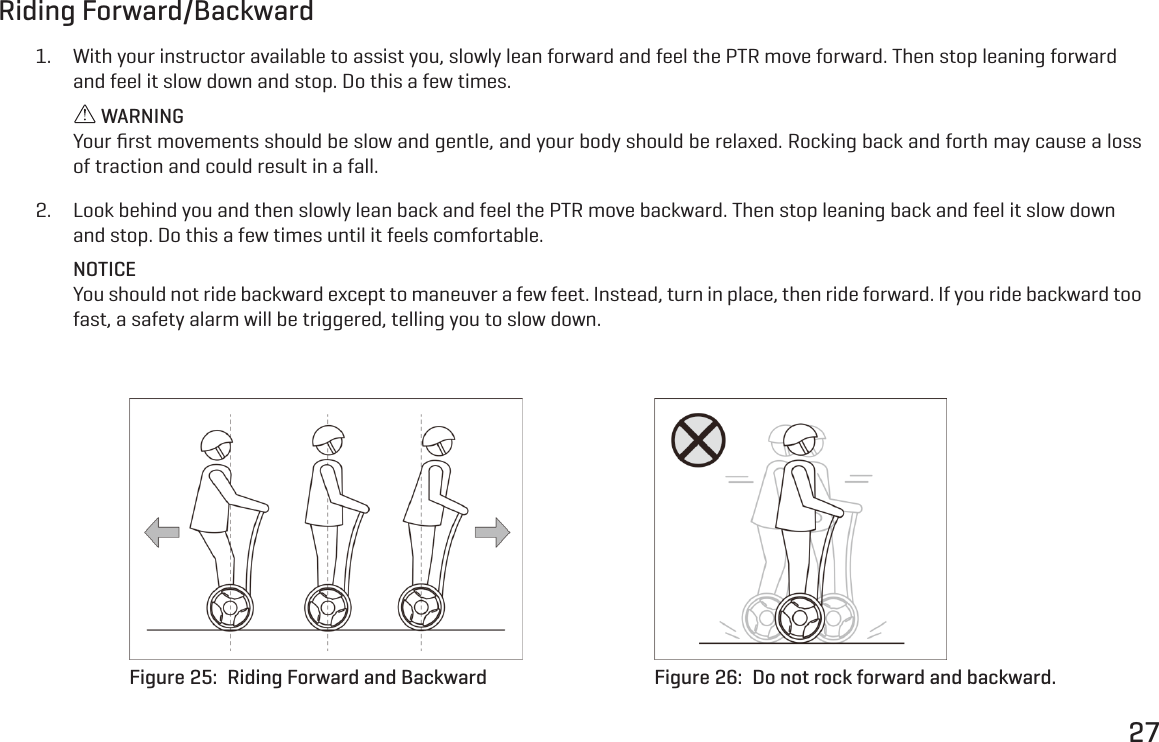 Riding Forward/Backward

1. With your instructor available to assist you, slowly lean forward and feel the PTR move forward. Then stop leaning forward and feel it slow down and stop. Do this a few times.

⚠ WARNING
Your first movements should be slow and gentle, and your body should be relaxed. Rocking back and forth may cause a loss of traction and could result in a fall.

2. Look behind you and then slowly lean back and feel the PTR move backward. Then stop leaning back and feel it slow down and stop. Do this a few times until it feels comfortable.

NOTICE
You should not ride backward except to maneuver a few feet. Instead, turn in place, then ride forward. If you ride backward too fast, a safety alarm will be triggered, telling you to slow down.

Figure 25: Riding Forward and Backward

Figure 26: Do not rock forward and backward.

27